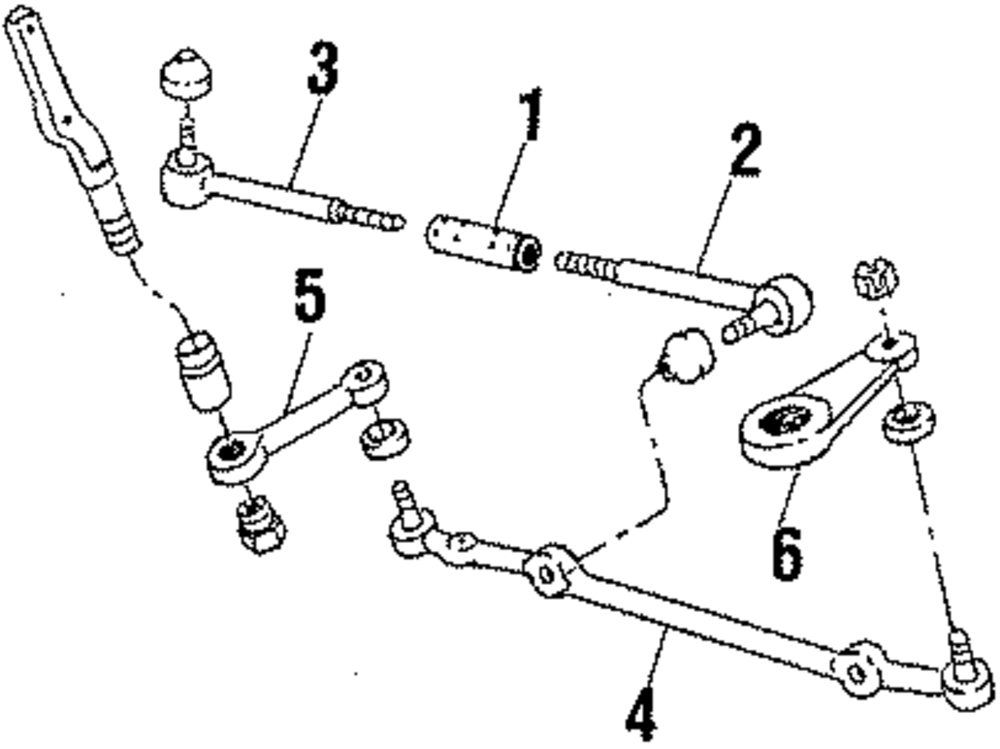 3
1
2
5
6
4