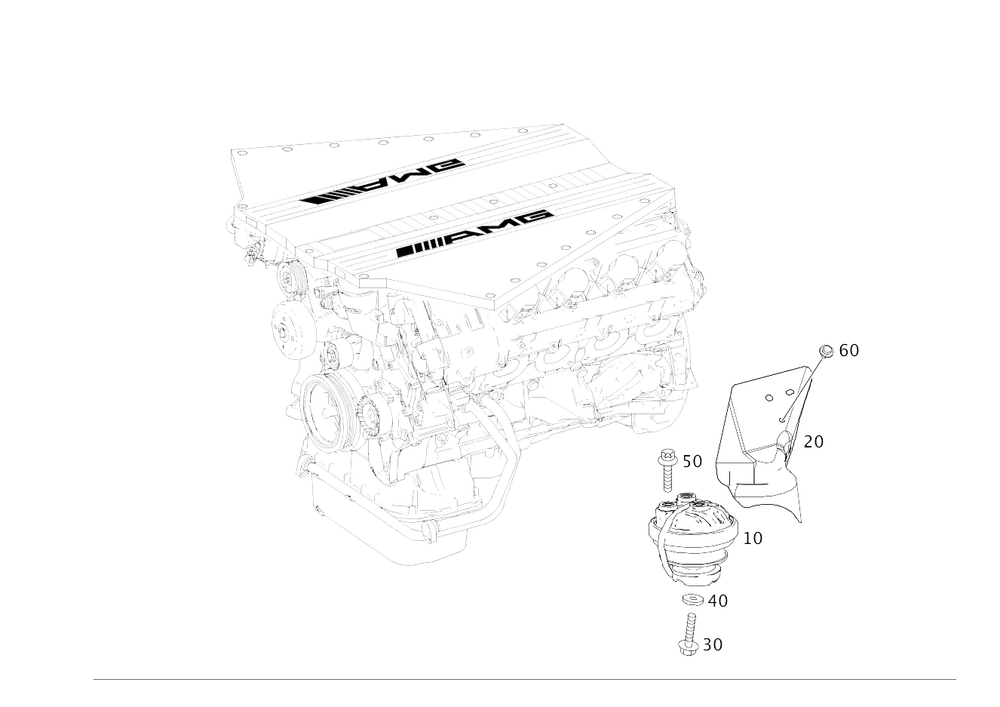 AMG
AMG
60
20
50
10
40
30