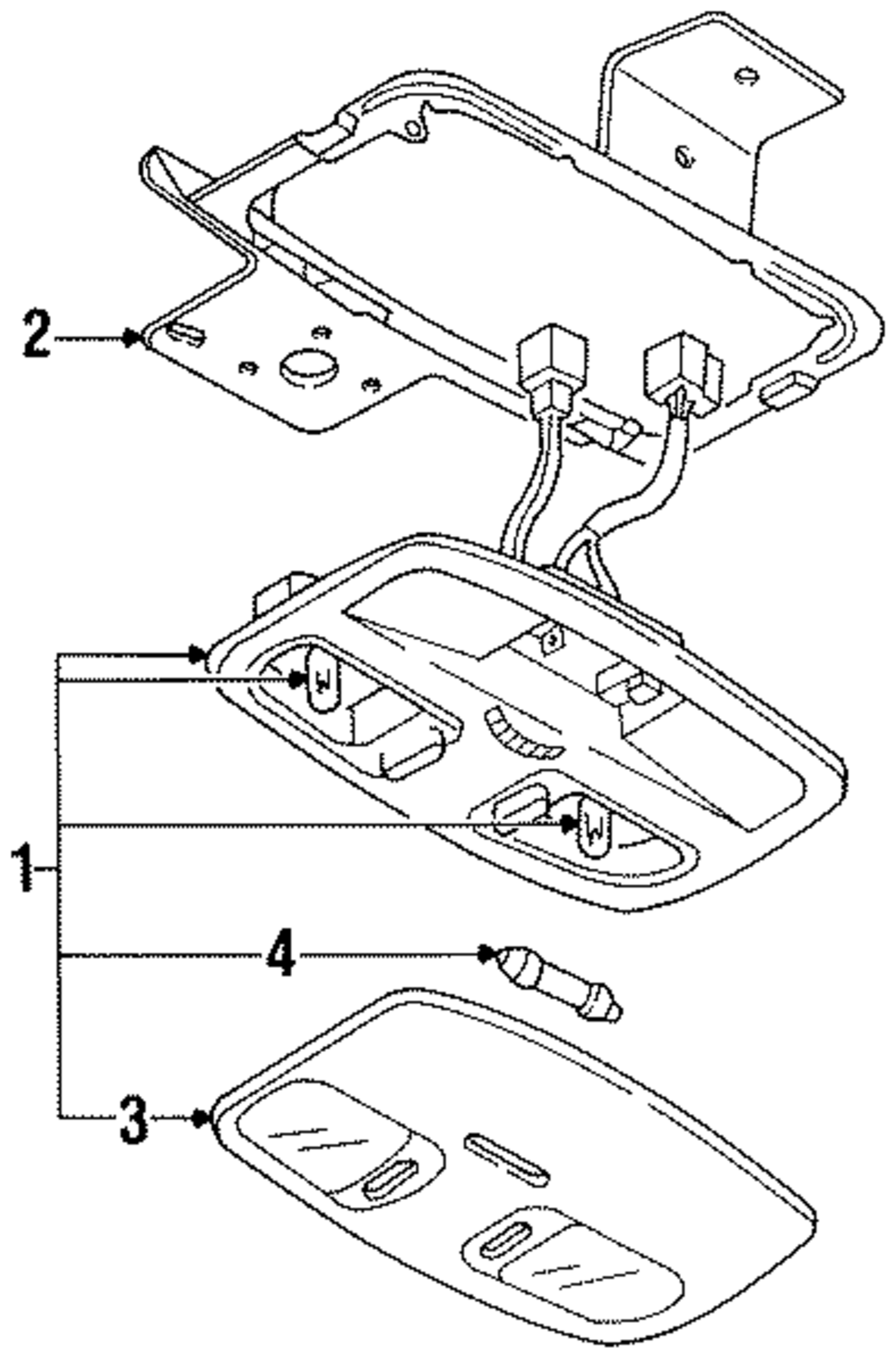 2
1
4
3