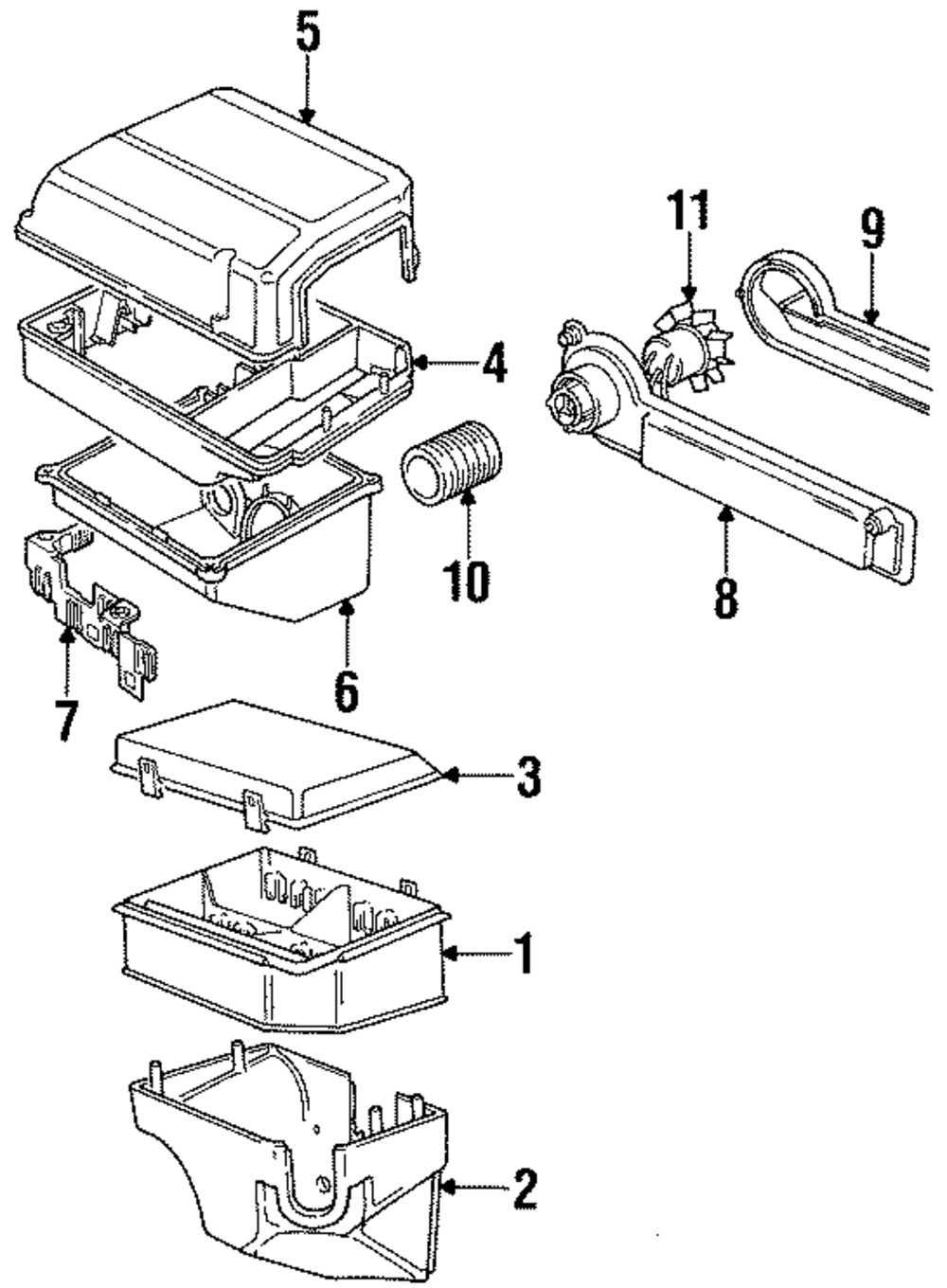 5
11
9
4
10
8
6
7
3
1
2