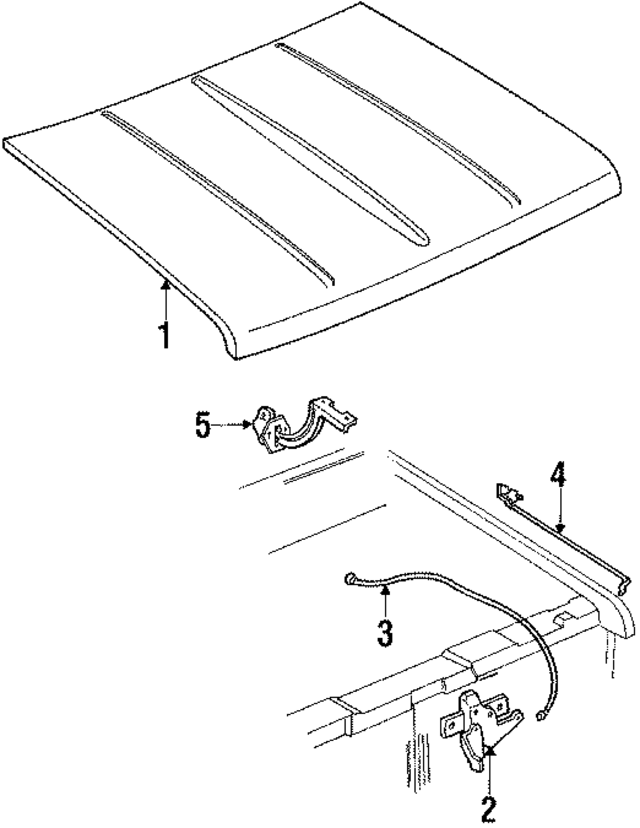 1
5
4
3
2