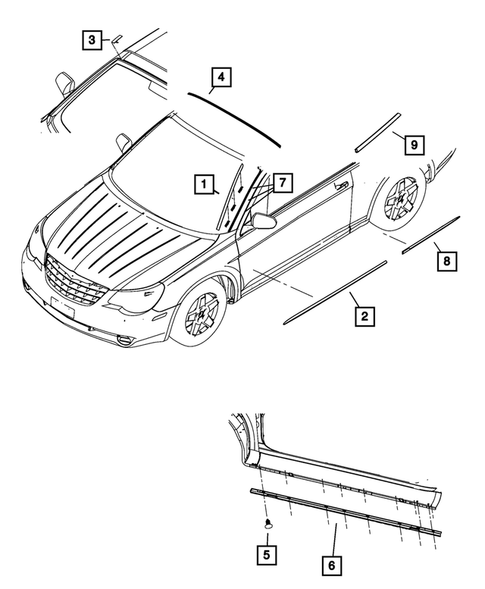 3
4
9
1
7
8
2
5
6