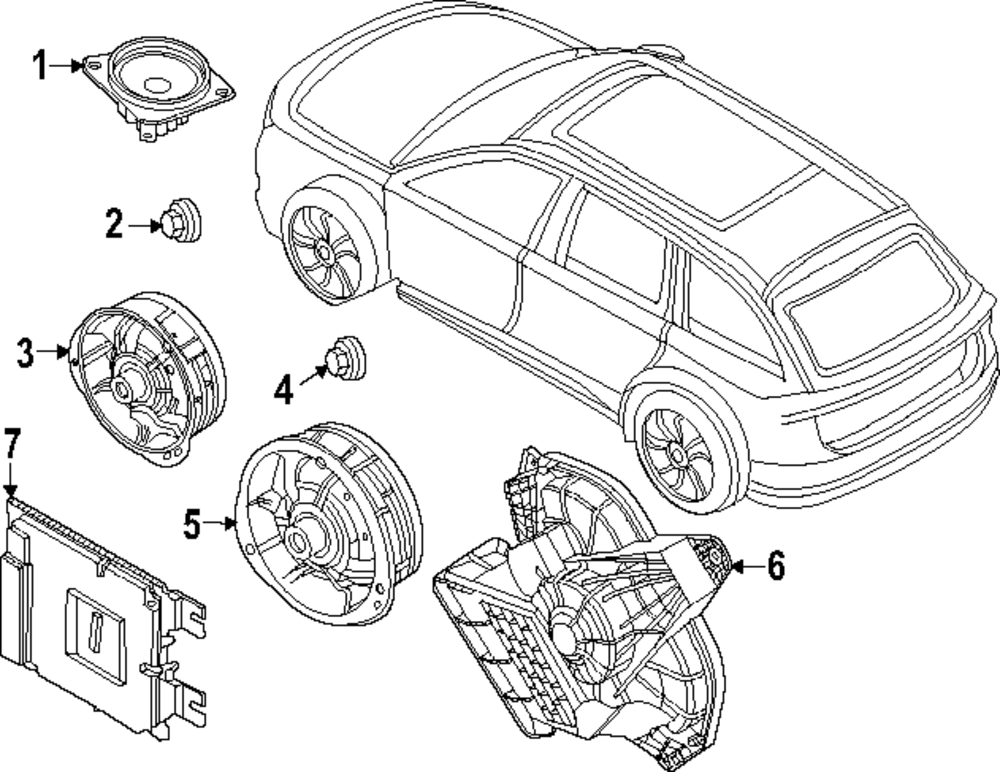 1
2
3
4
7
5
6