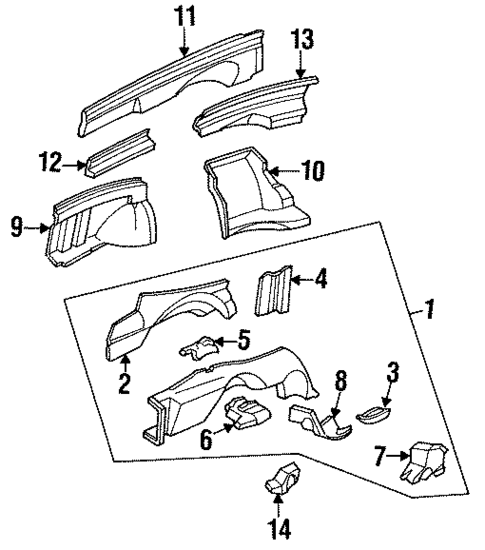 11
13
12
10
9
4
1
5
2
8
3
6
7
14