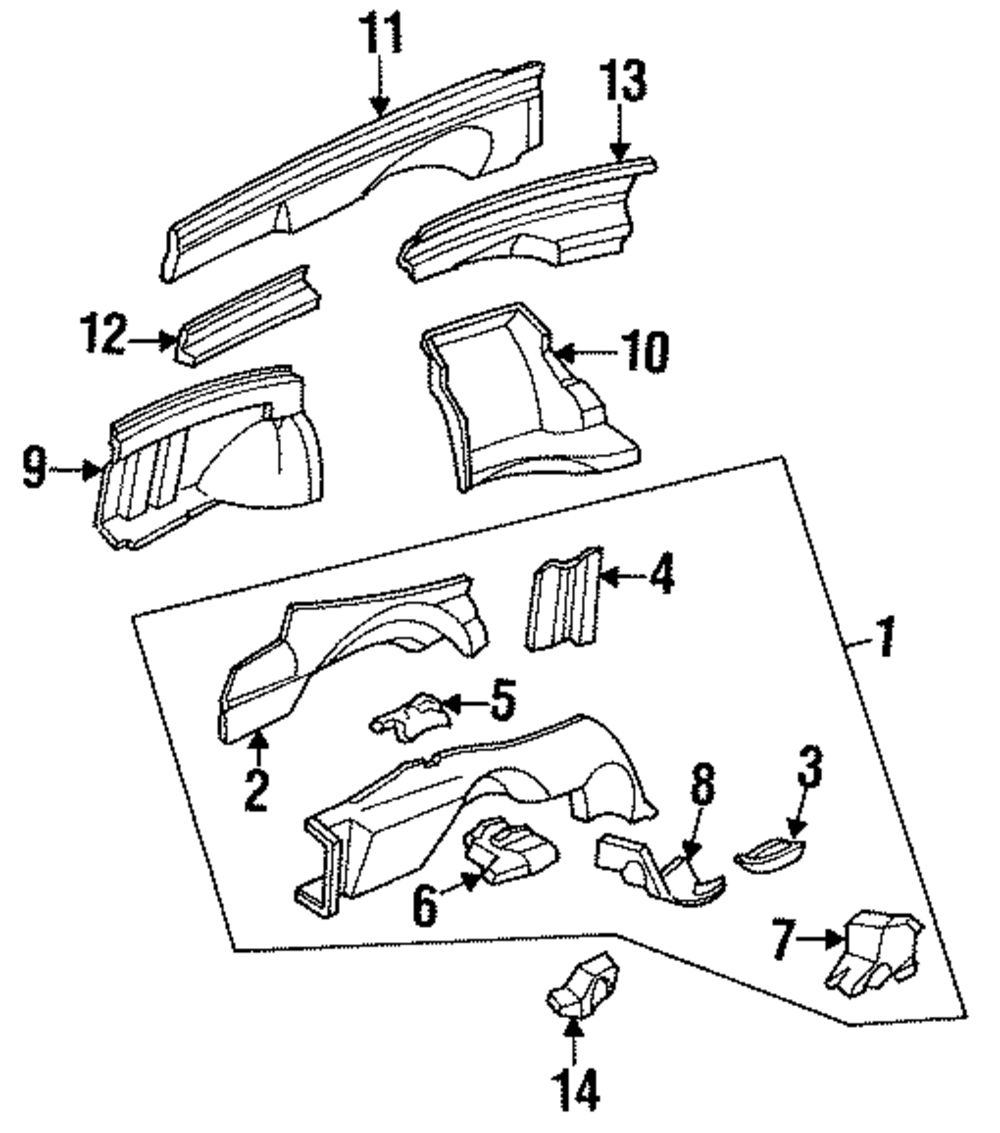 11
13
12
10
9
4
1
5
2
8
3
6
7
14