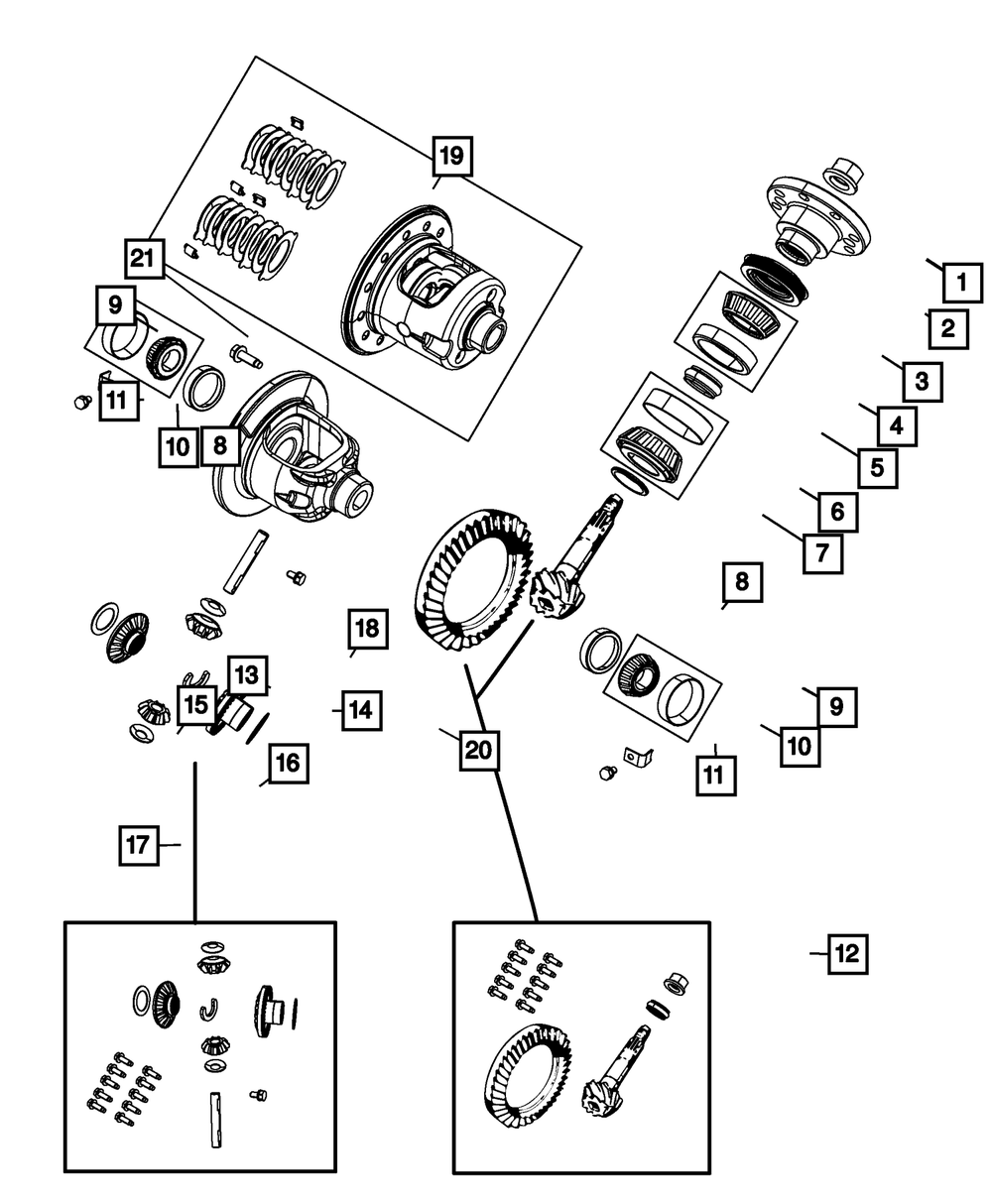 19
21
9
11
10
8
1
2
3
4
5
6
7
8
18
13
15
14
16
20
9
10
11
17
12