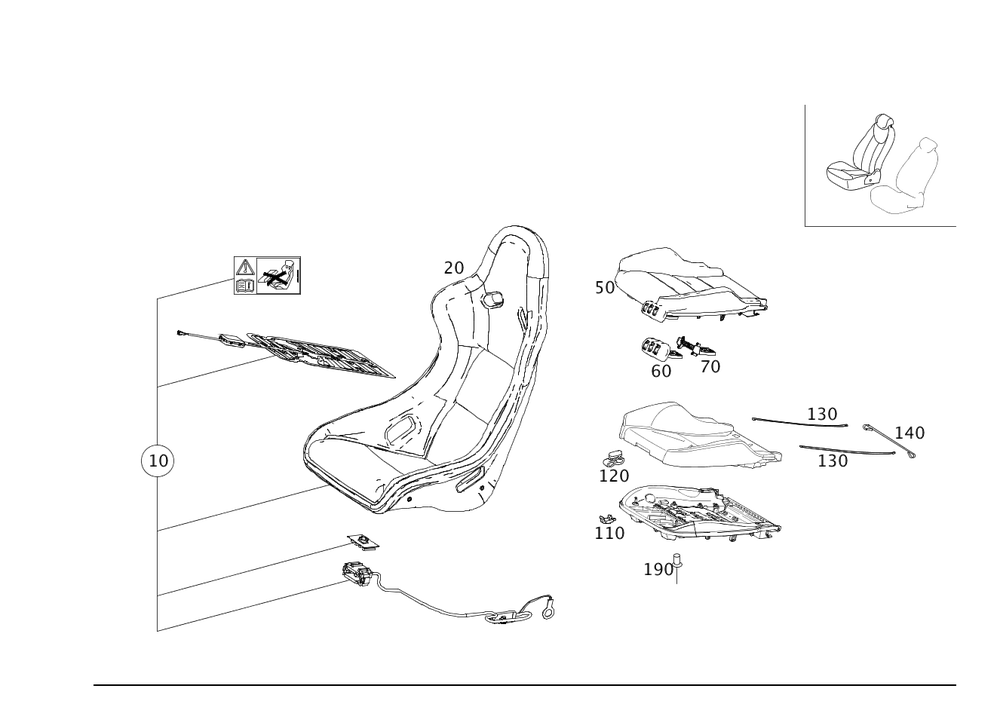 20
50
60
70
130
140
130
120
110
190
10