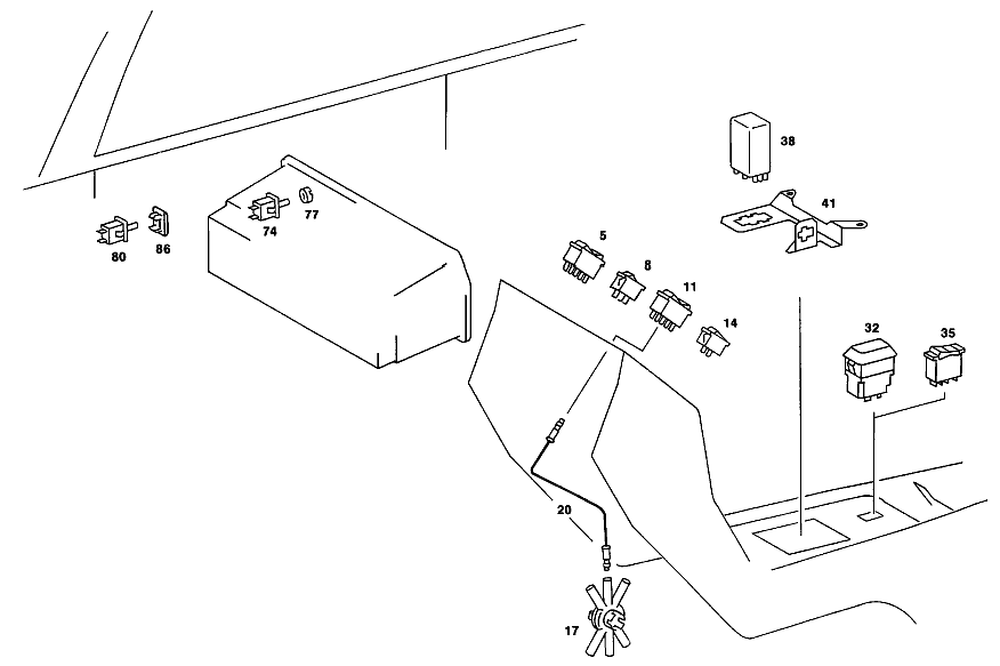 38
41
80
86
74
77
5
8
11
14
32
35
20
17