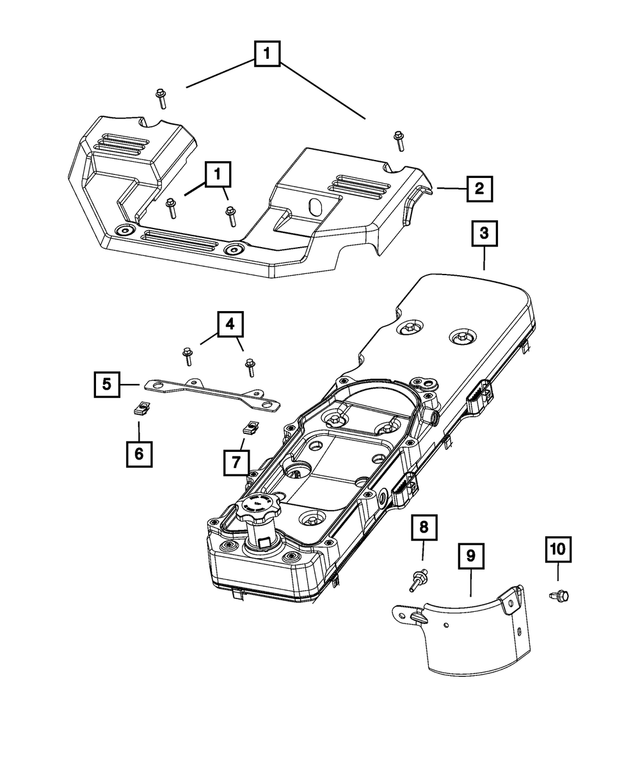 1
1
2
3
4
5
6
7
8
9
10