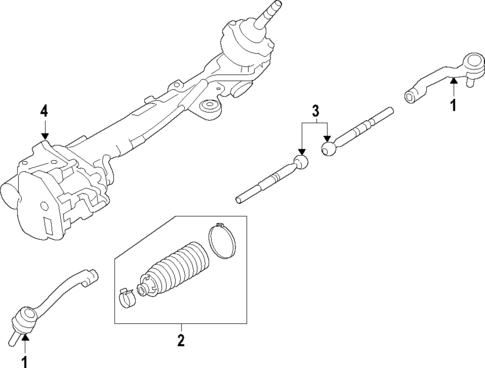 4
3
1
2
1