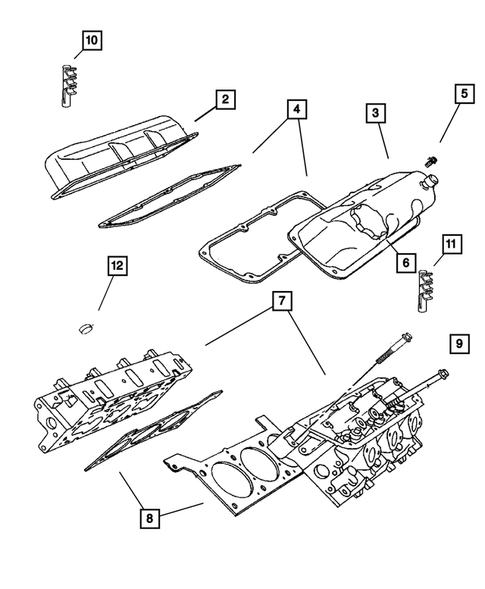 10
2
4
3
5
6
11
12
7
9
8