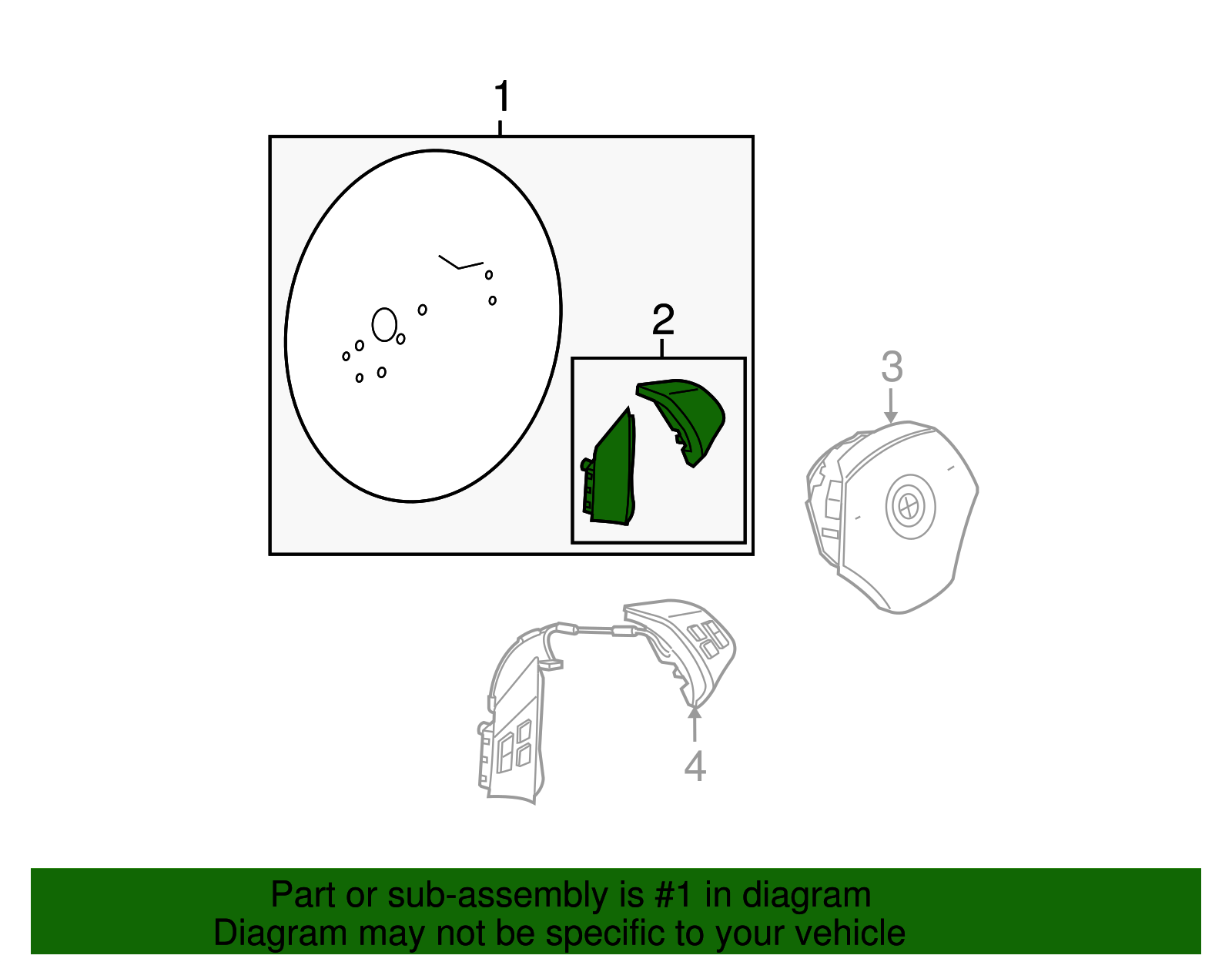 1
2
3
4
Part or sub-assembly is #1 in diagram
Diagram may not be specific to your vehicle