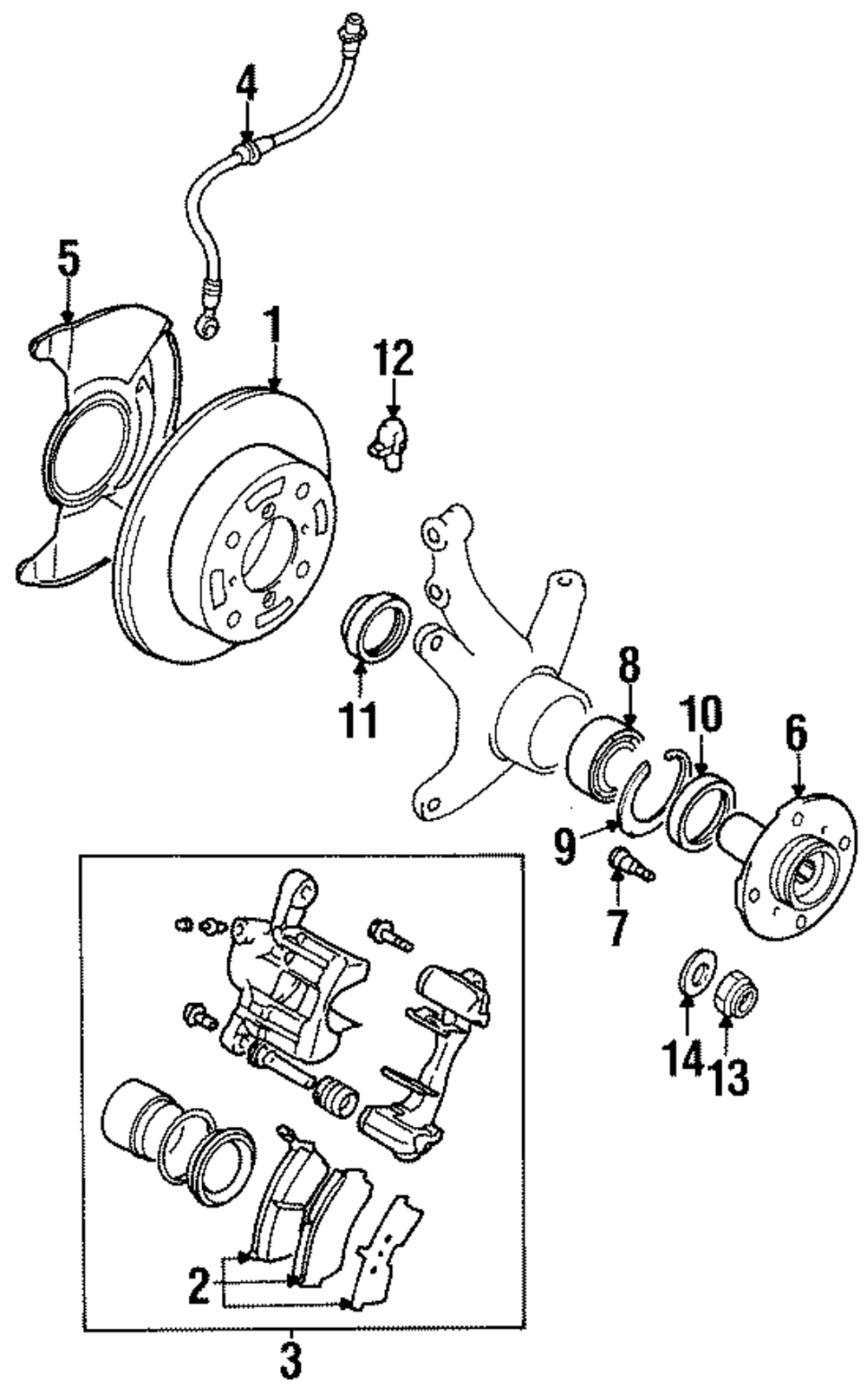 4
5
1
12
11
8
10
6
9
7
14
13
2
3