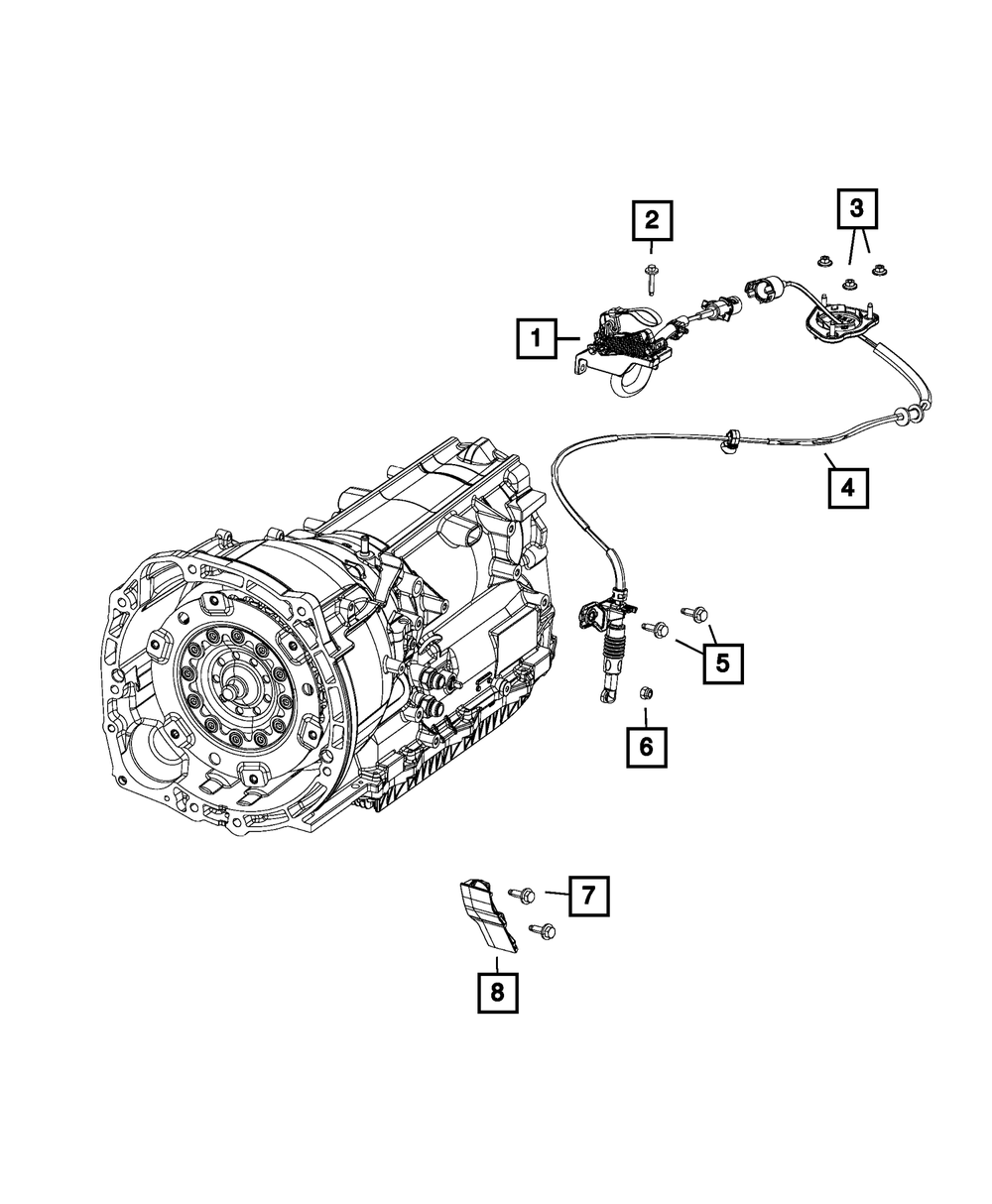 2
3
1
4
5
6
7
8