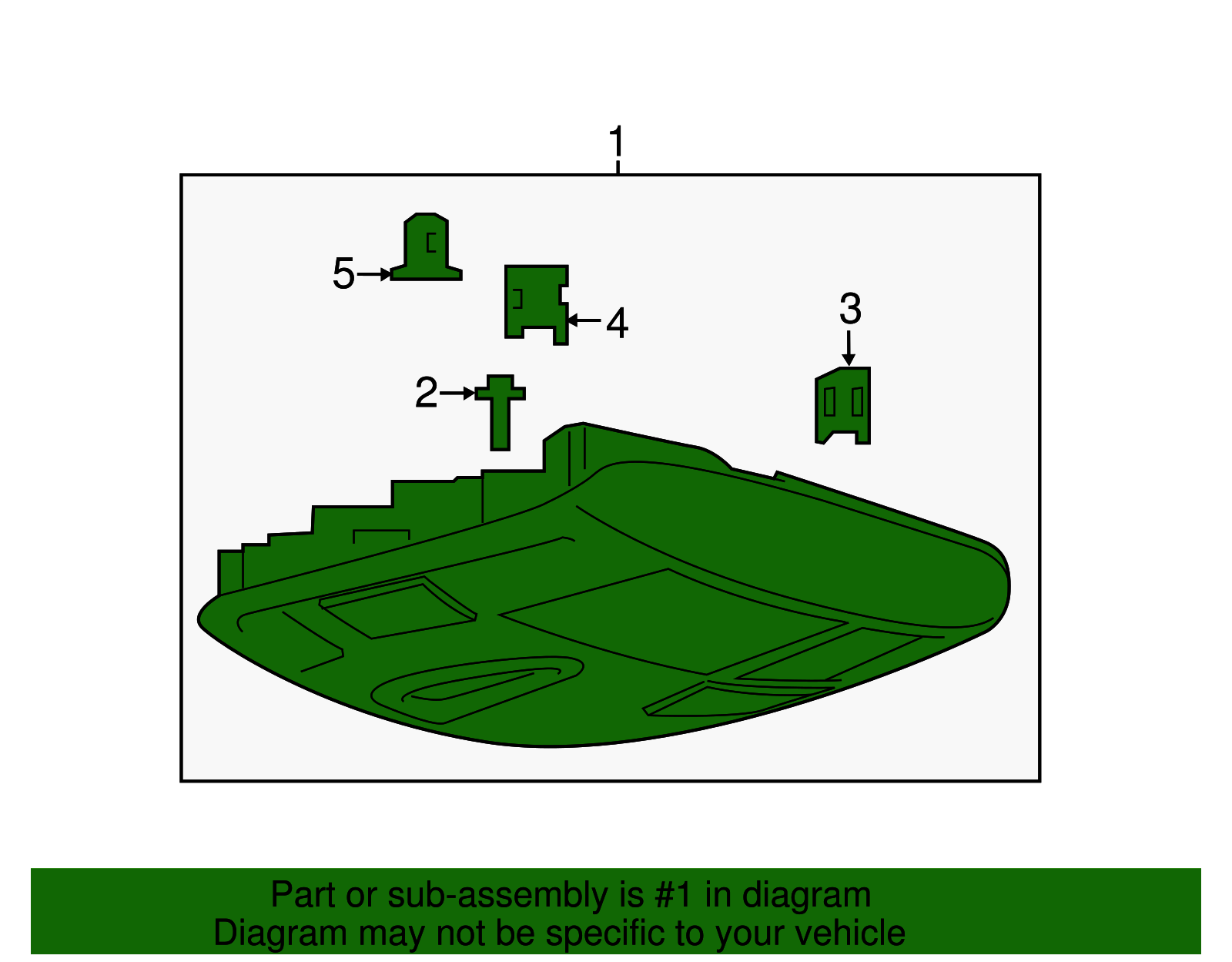 1

5

4

3

2

Part or sub-assembly is #1 in diagram
Diagram may not be specific to your vehicle