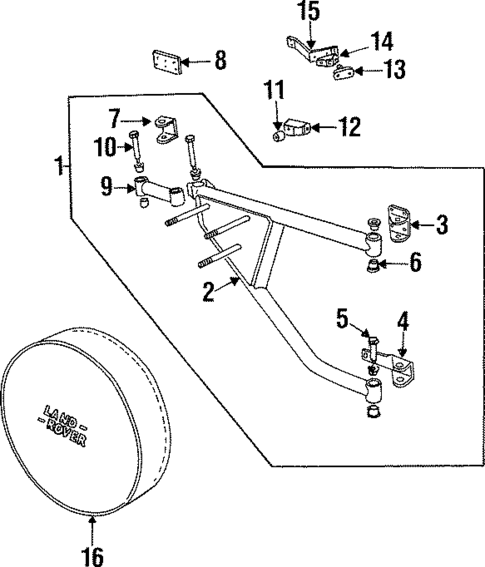 15
14
8
13
11
7
12
10
1
9
3
6
2
5
4
LAND
- ROVER -
16