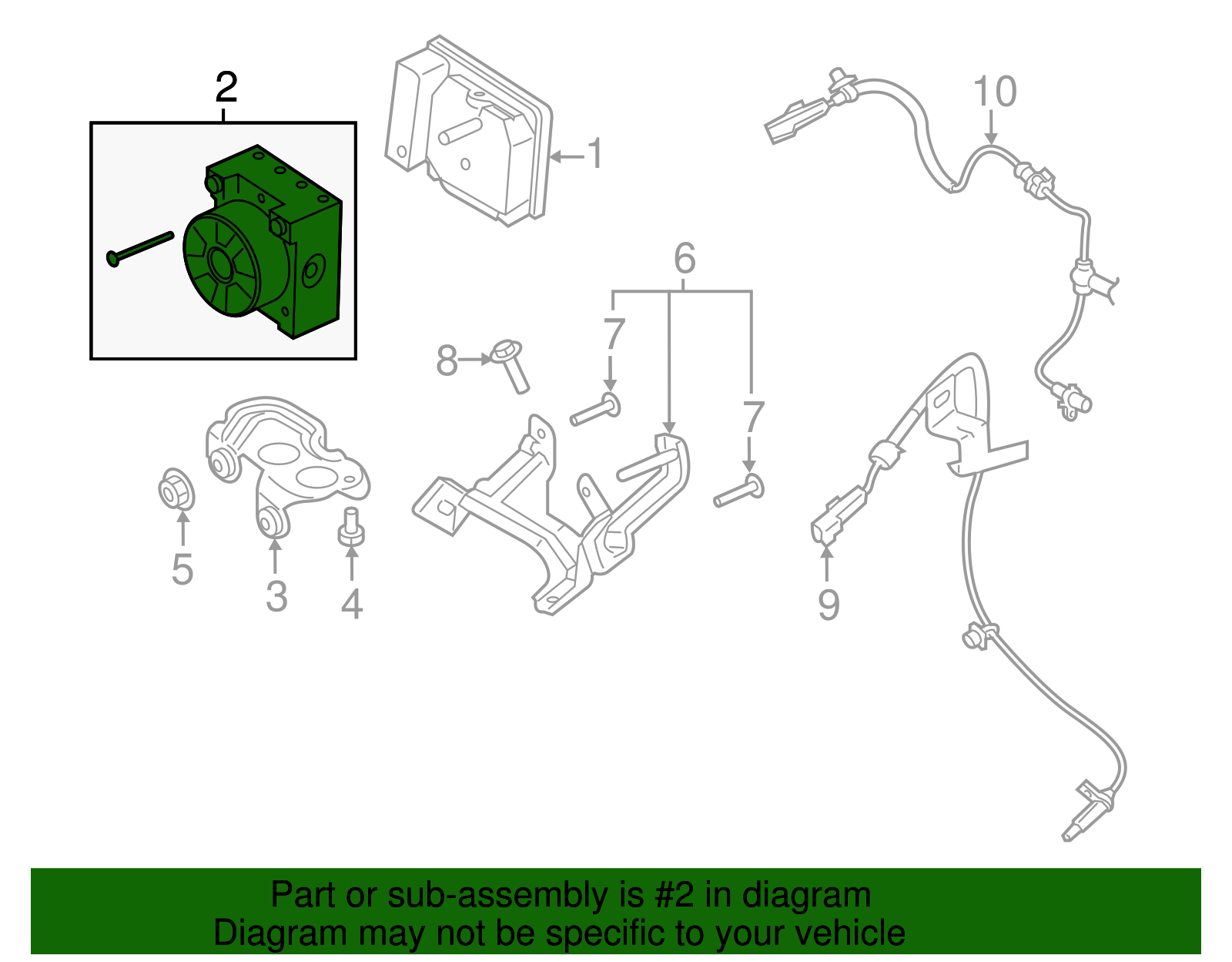 2

1

10

6

7

8

7

5

3

4

9

Part or sub-assembly is #2 in diagram
Diagram may not be specific to your vehicle