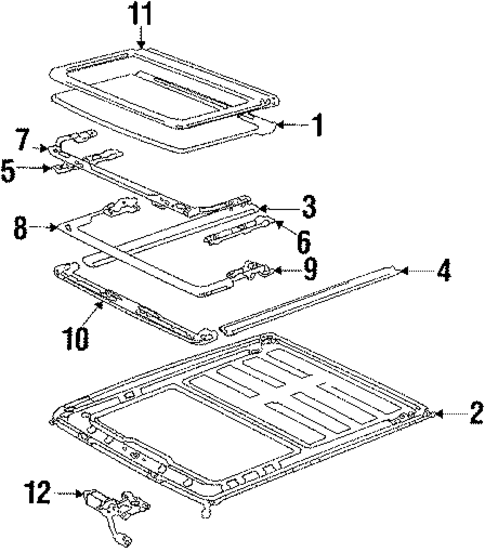 11
1
7
5
3
8
6
9
4
10
2
12