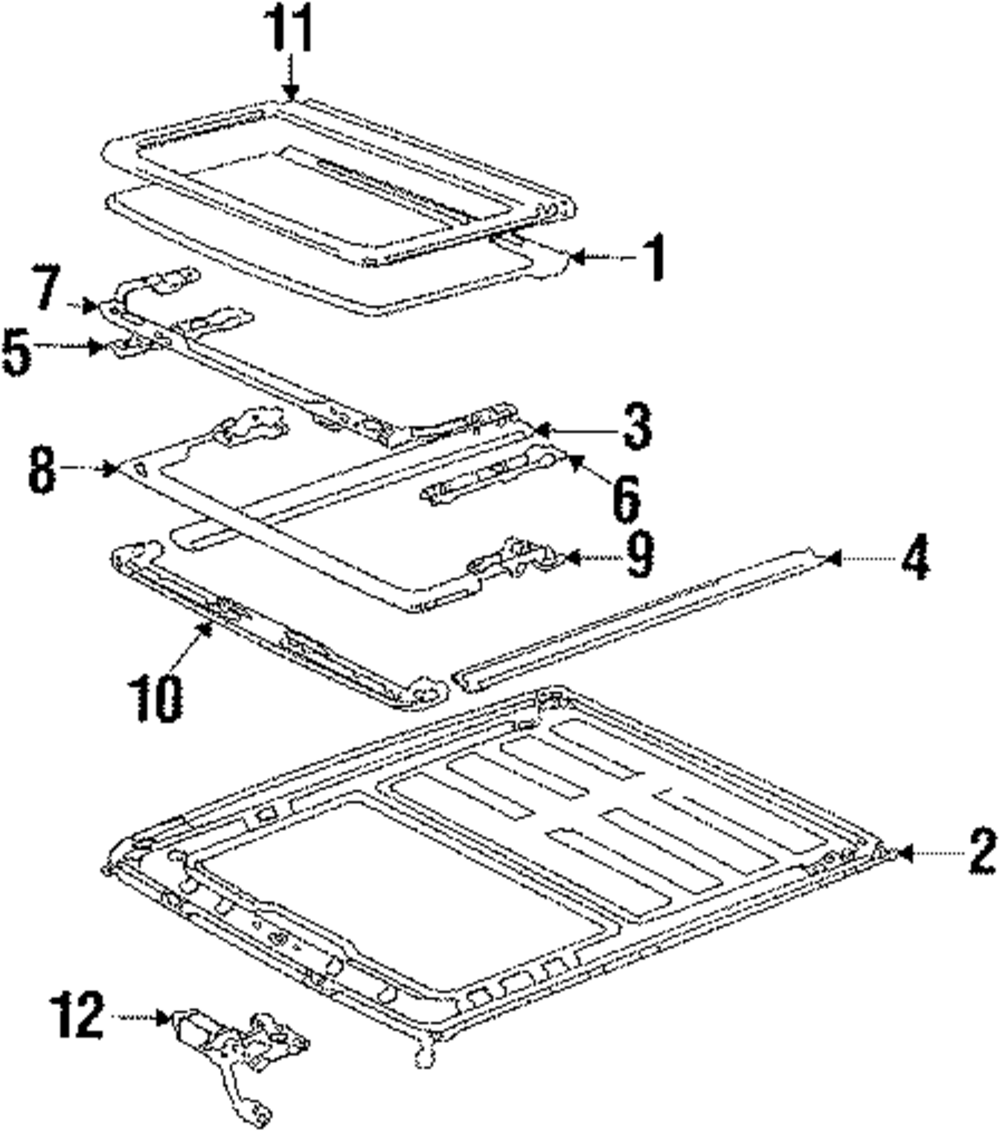 11
1
7
5
3
8
6
9
4
10
2
12