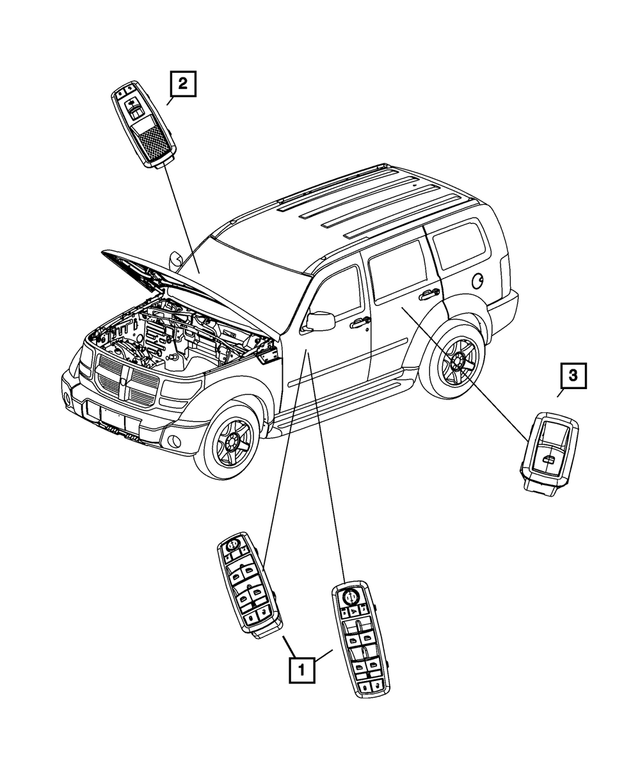 2
3
1