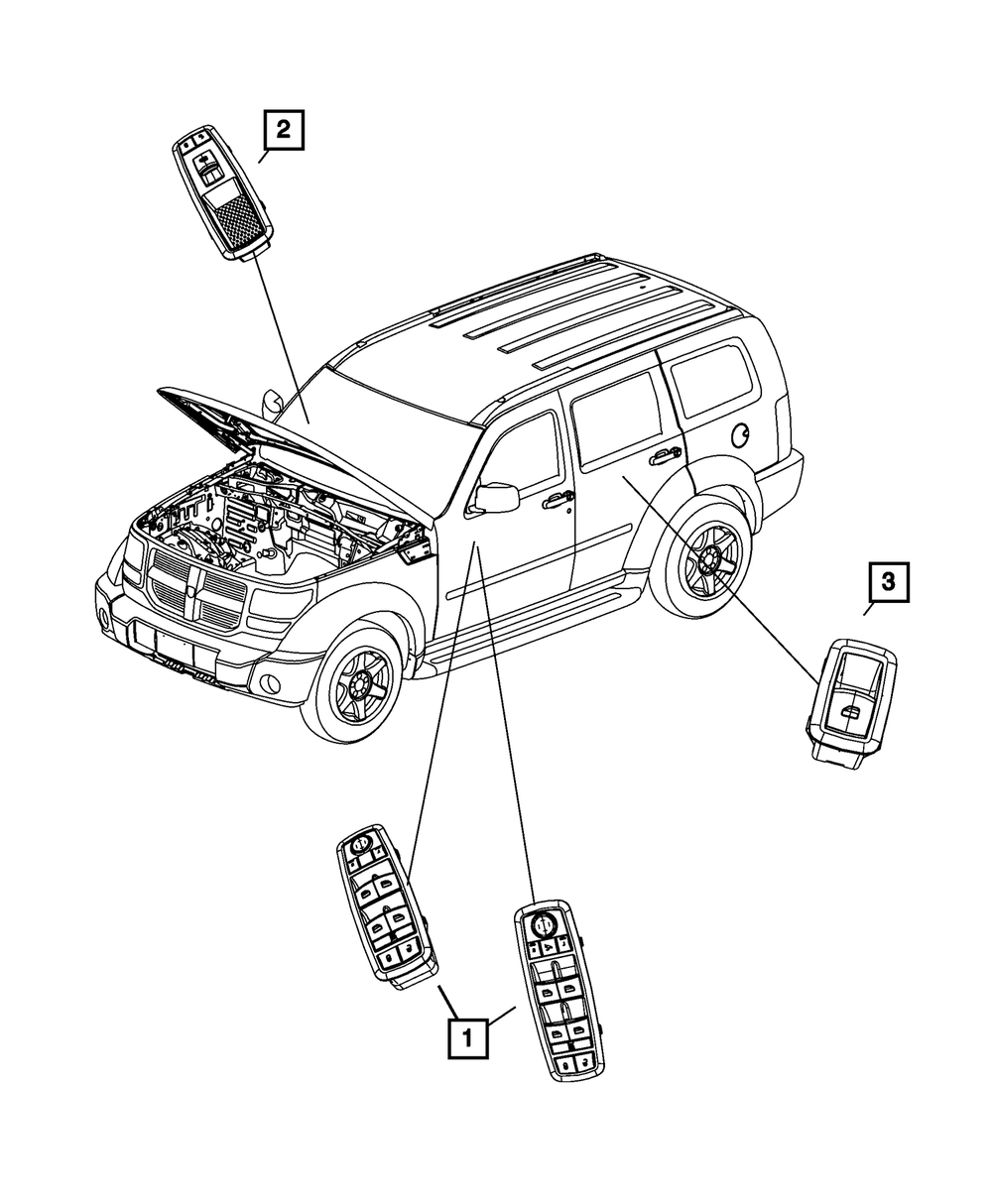 2

3

1