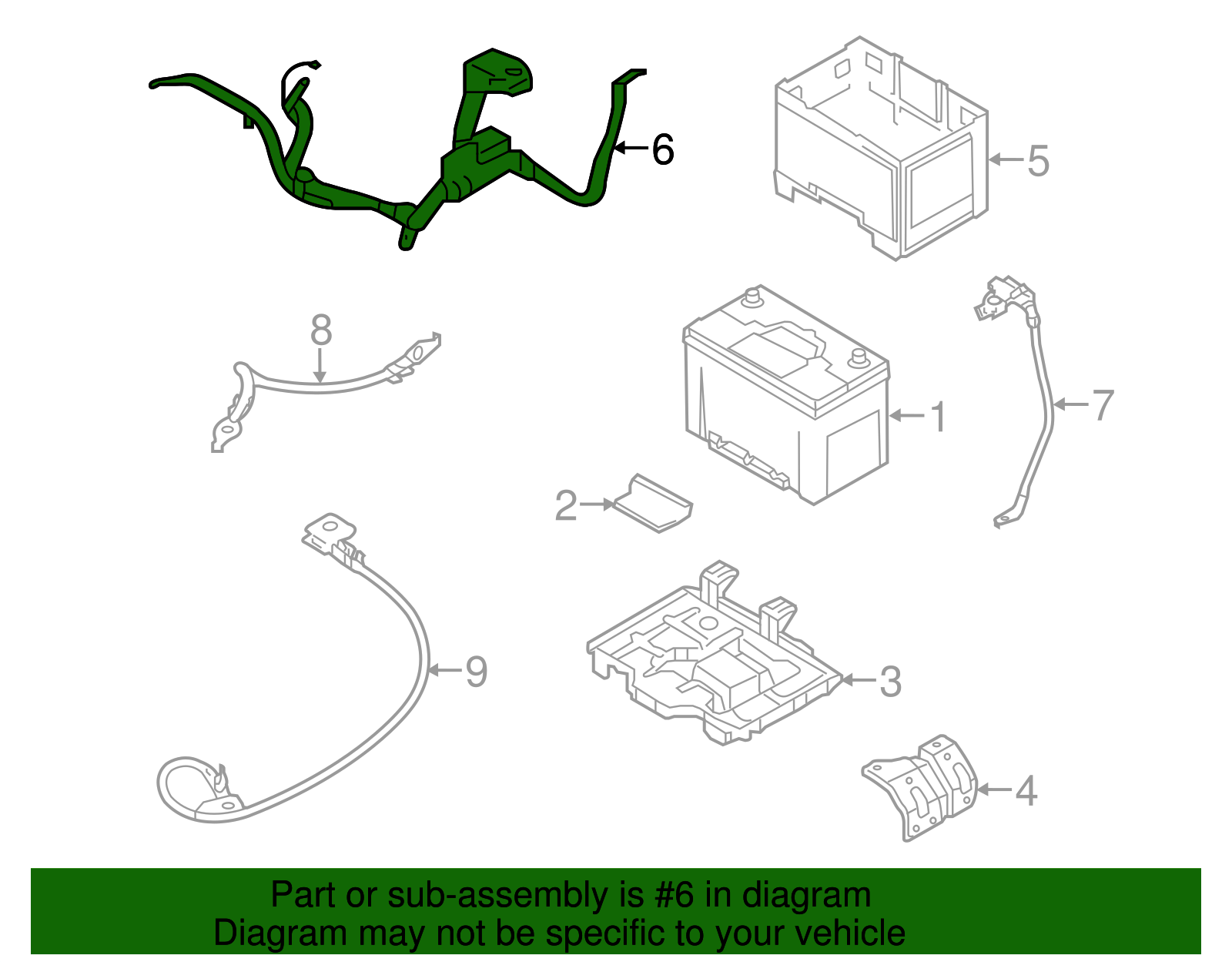 6
5
8
1
7
2
9
3
4

Part or sub-assembly is #6 in diagram
Diagram may not be specific to your vehicle