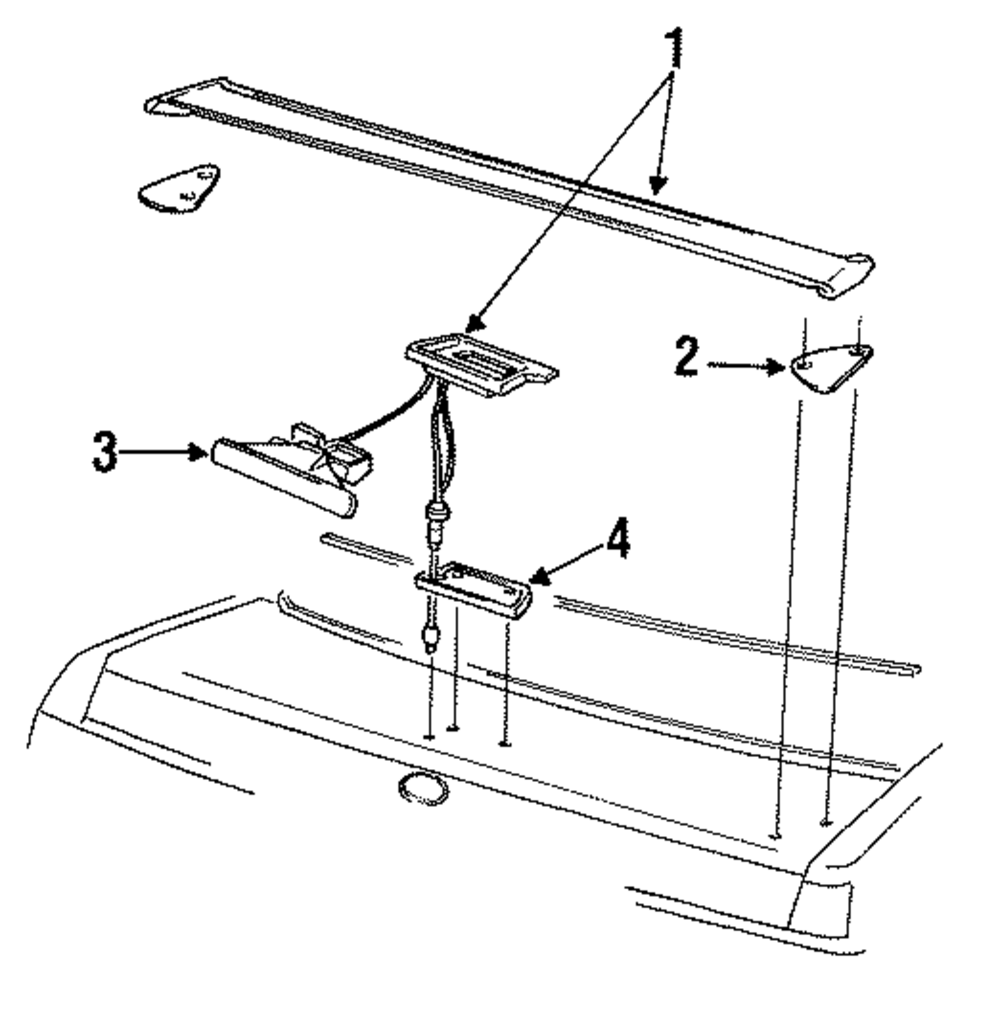 1
2
3
4