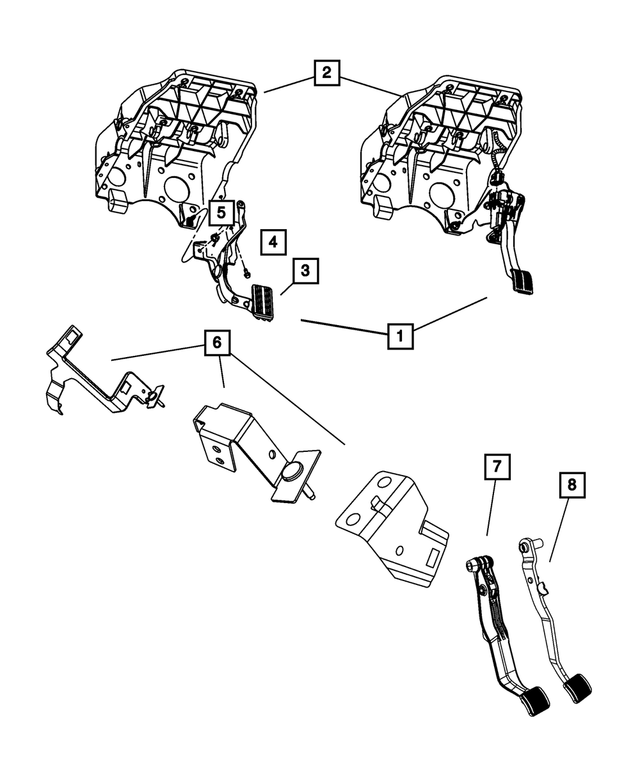 2
5
4
3
1
6
7
8