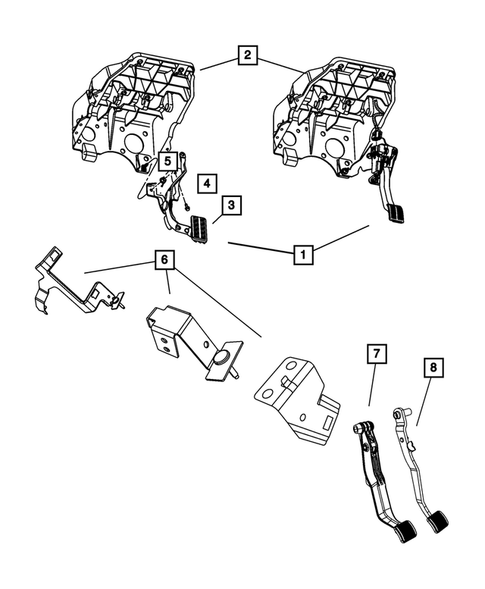 2
5
4
3
1
6
7
8