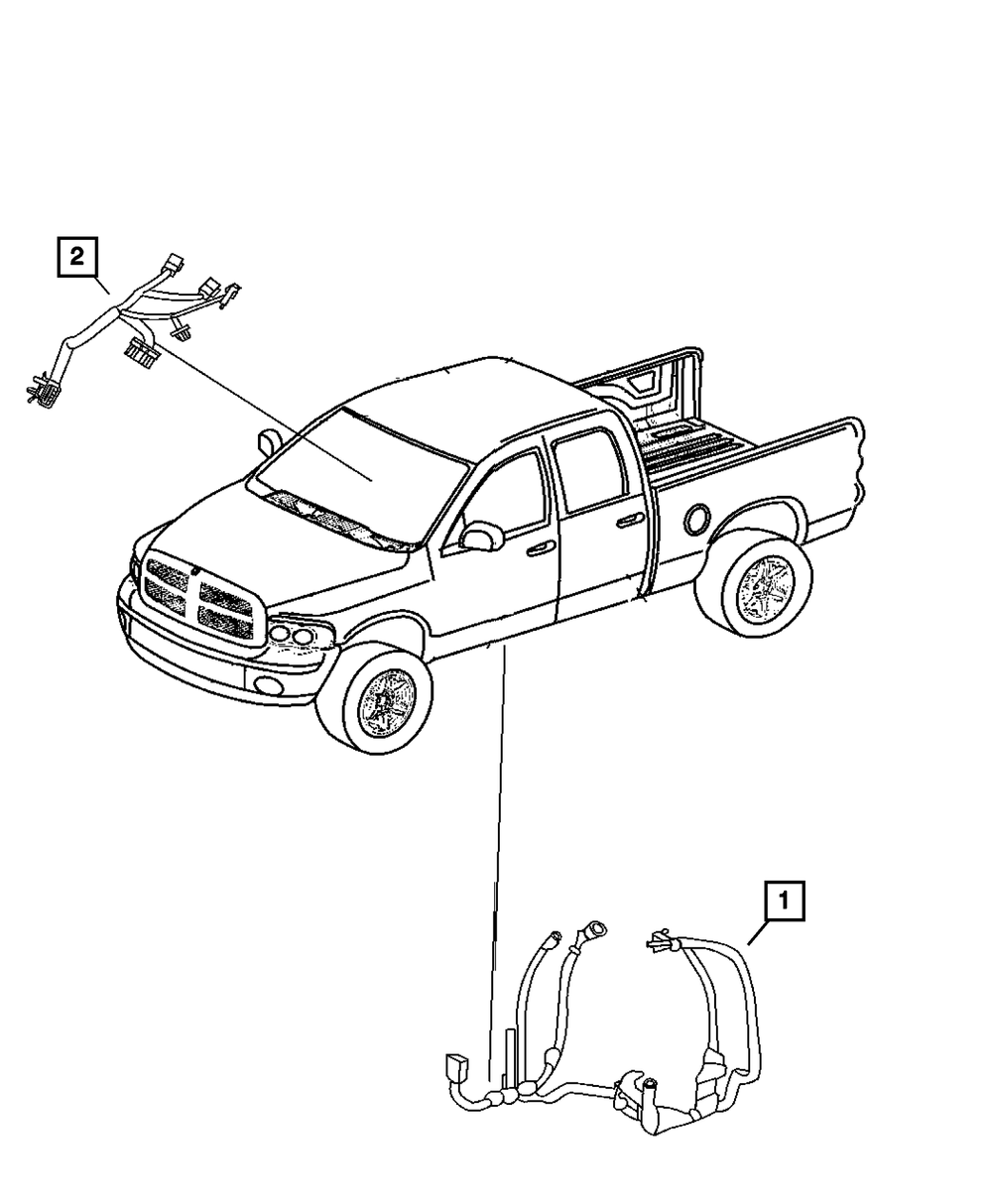 2

1