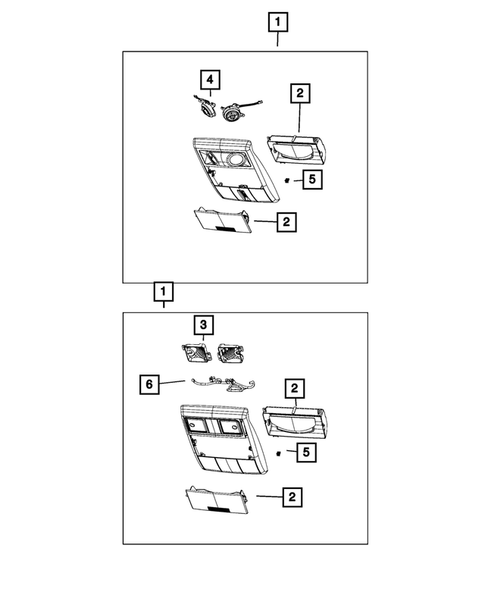 1
4
2
5
2
1
3
6
2
5
2