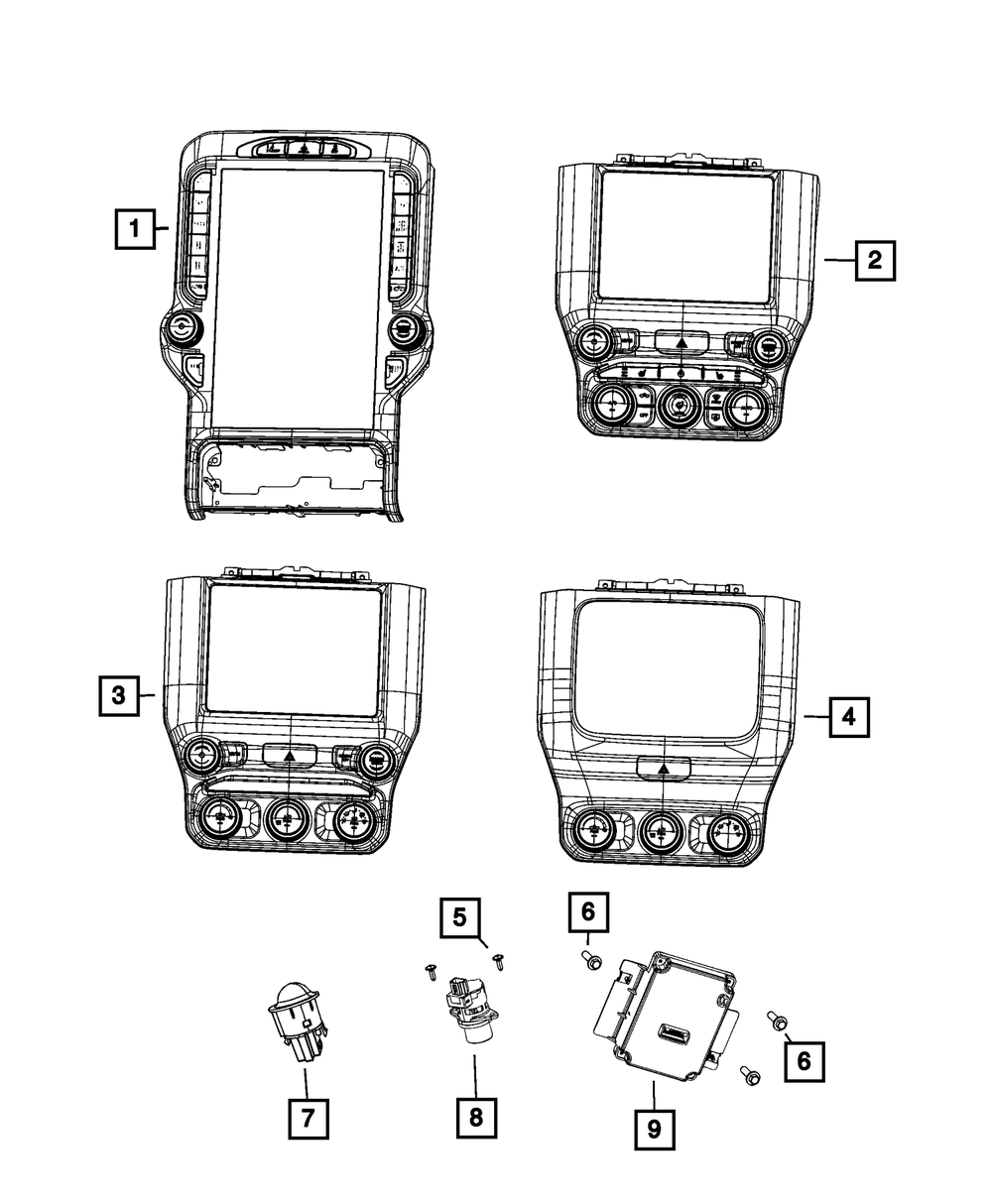 1
2
3
4
5
6
6
7
8
9