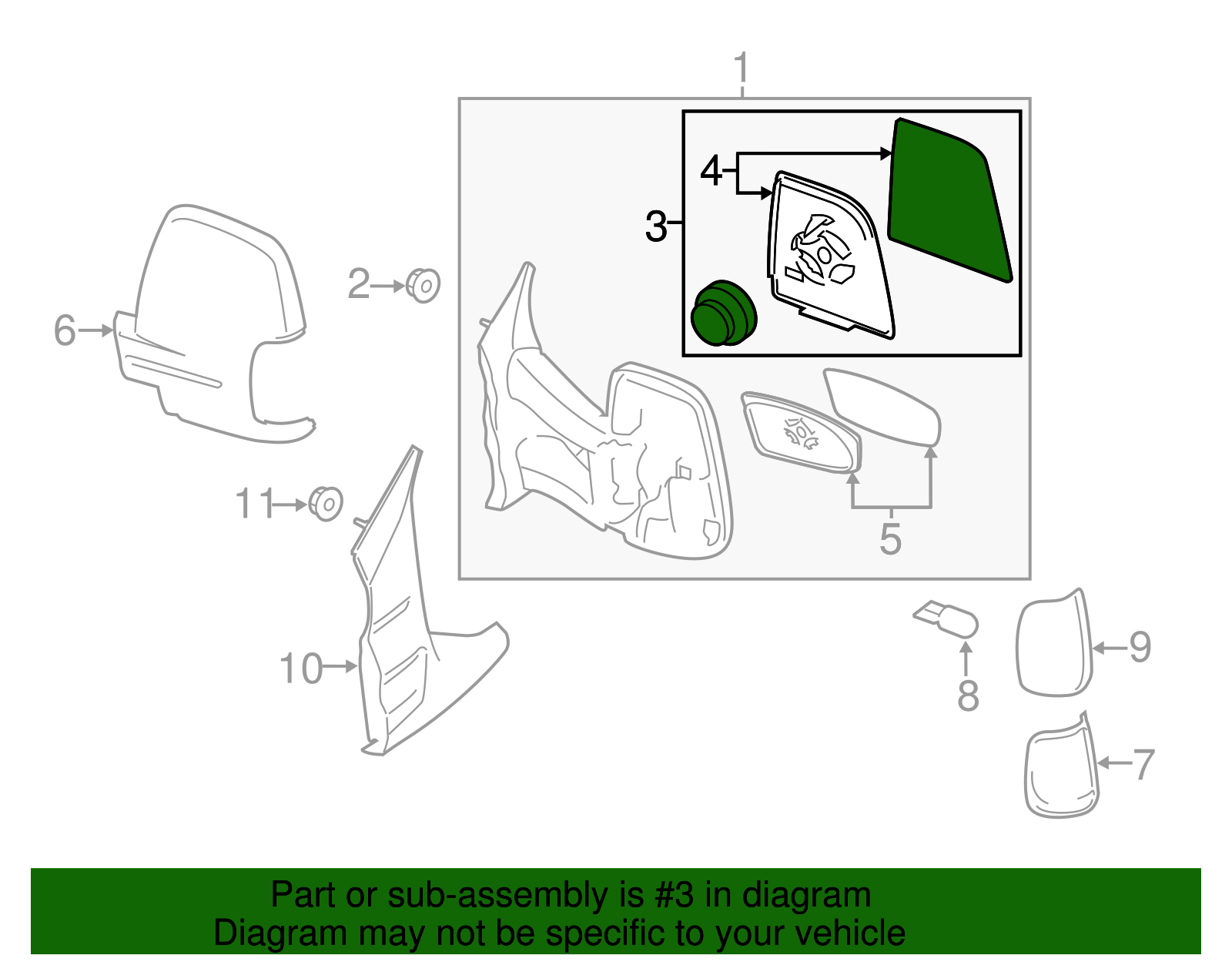 1
4
3
2
6
11
5
10
8
9
7

Part or sub-assembly is #3 in diagram
Diagram may not be specific to your vehicle