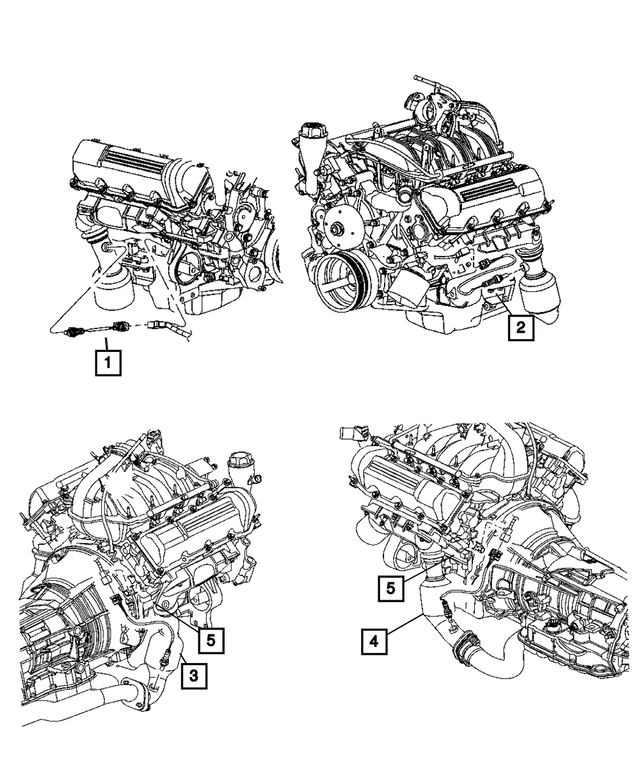 1

2

5

3

5

4