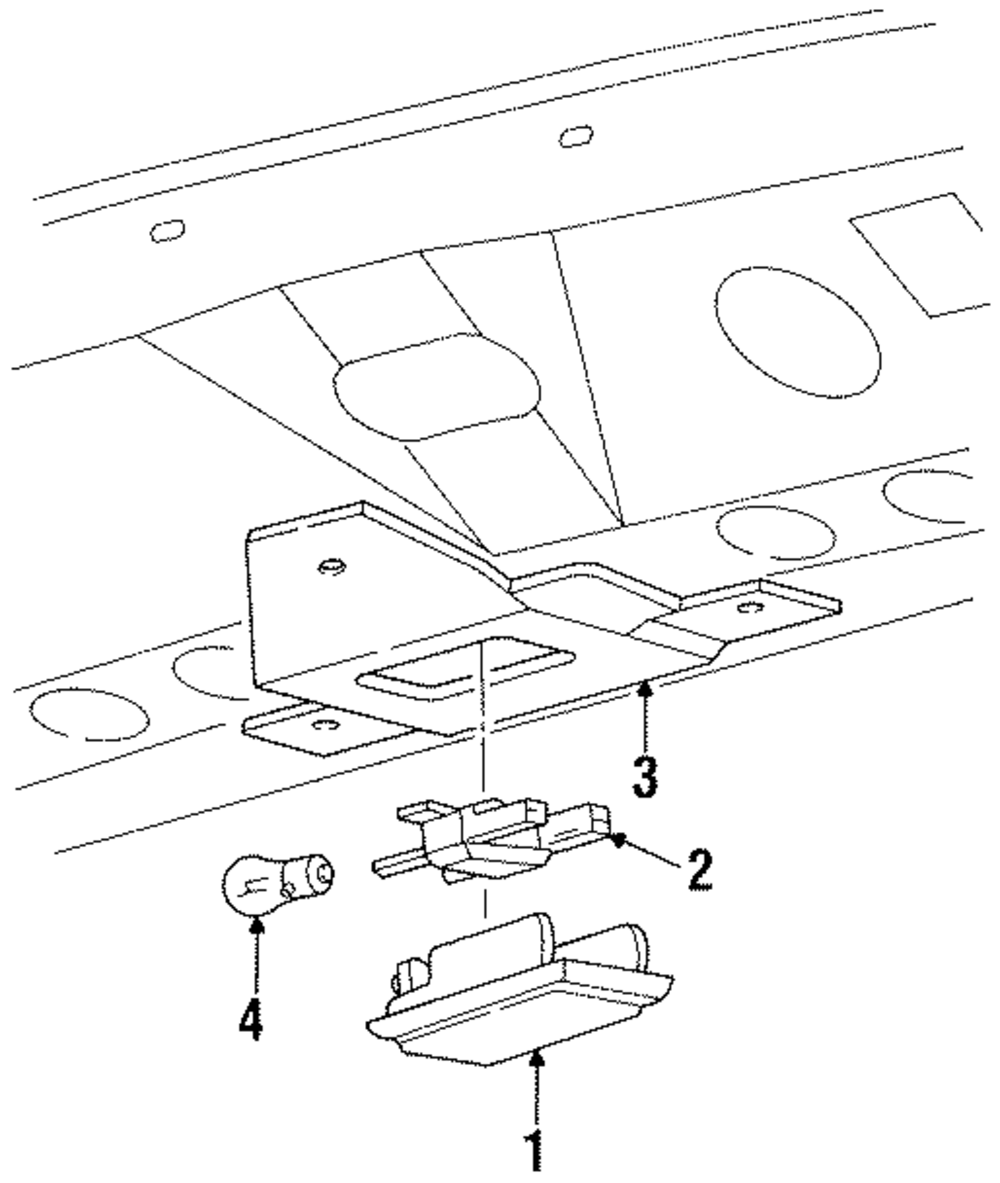 3
2
4
1