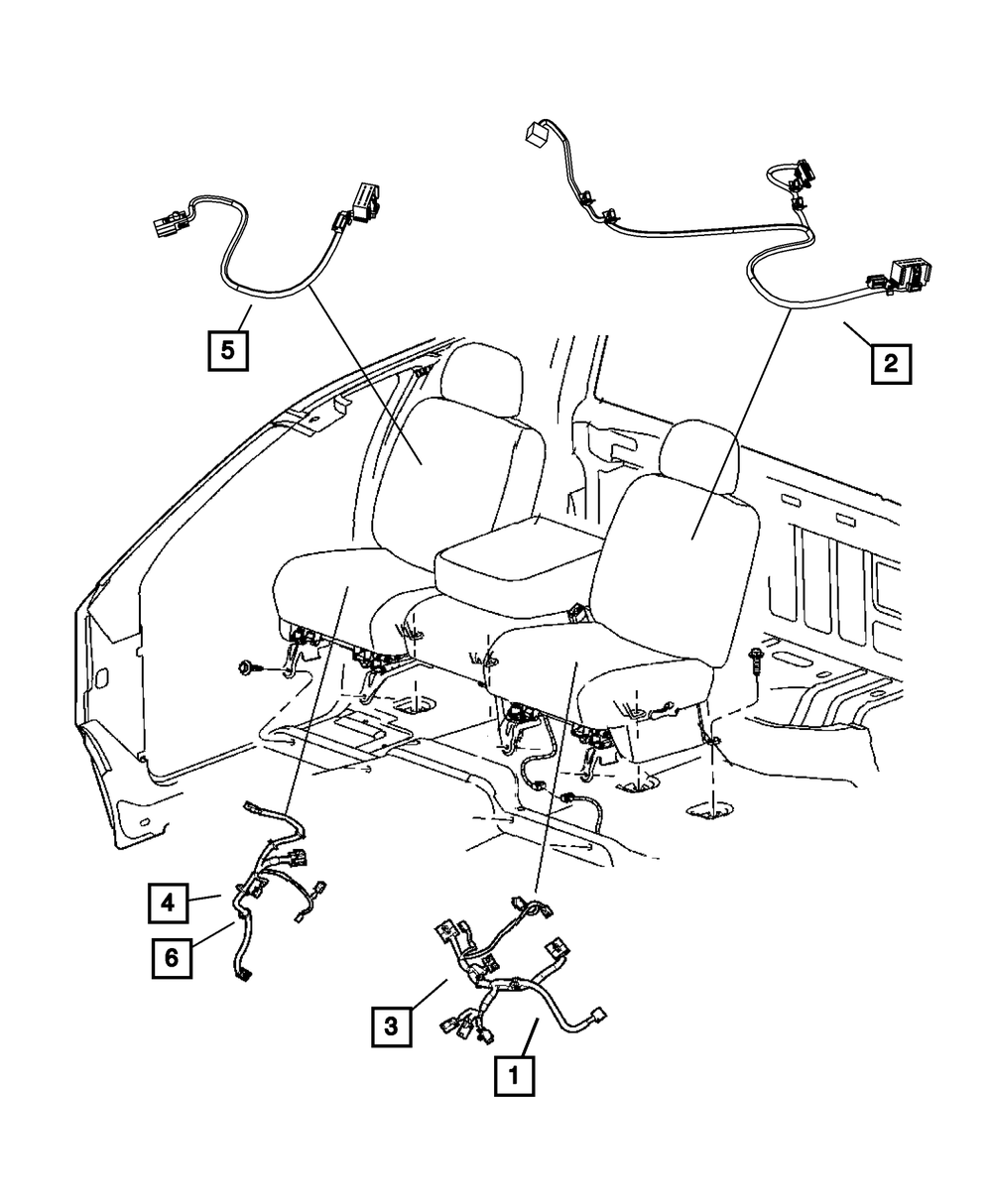 5
2
4
6
3
1