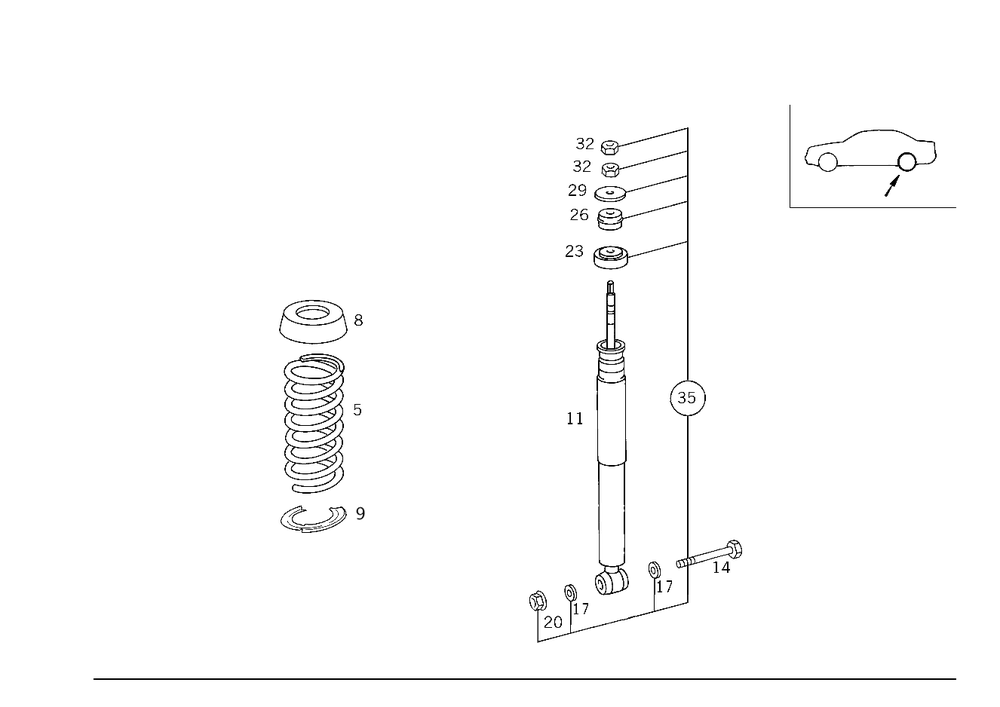 32
32
29
26
23
8
5
9
11
35
14
17
17
20