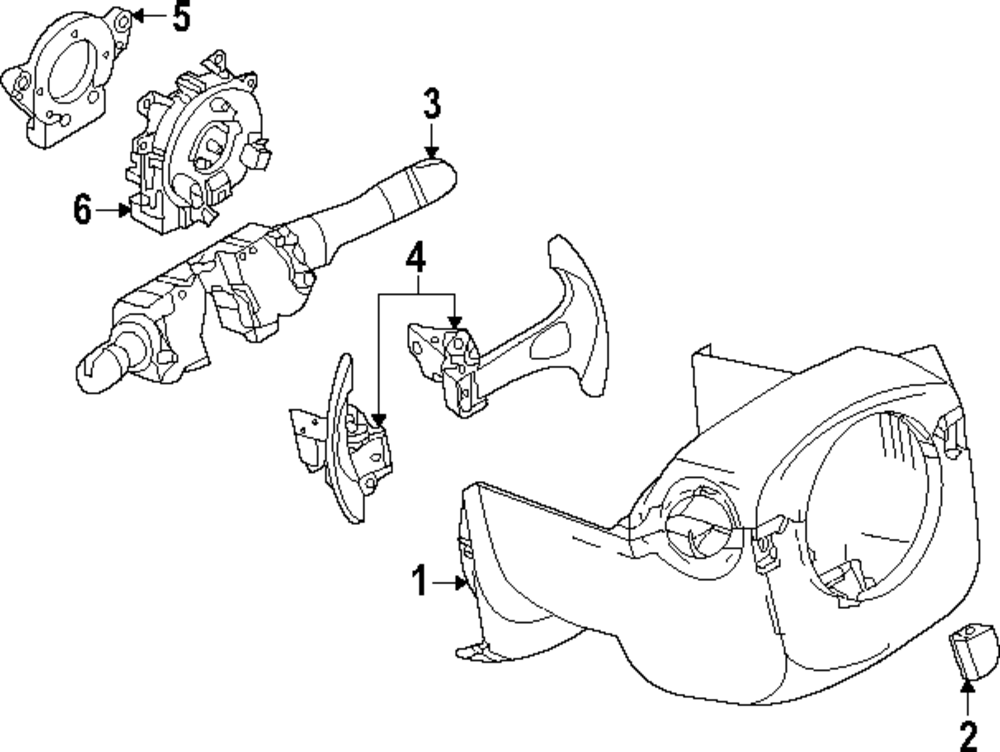 5
3
6
4
1
2