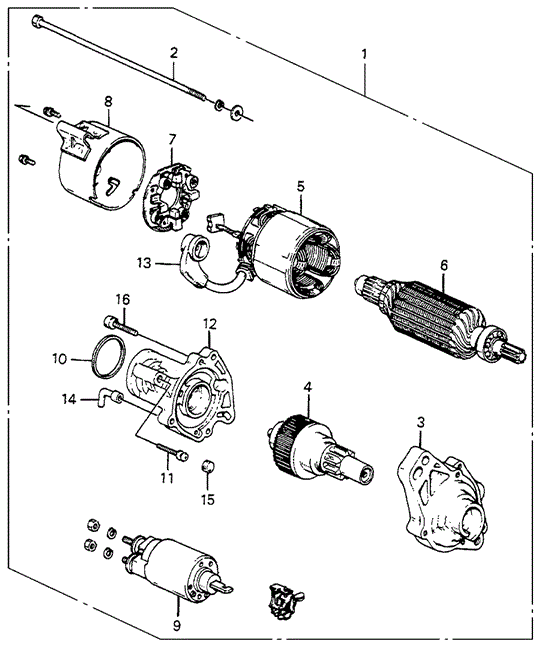 2
1
8
7
5
13
6
16
12
10
14
4
3
11
15
9