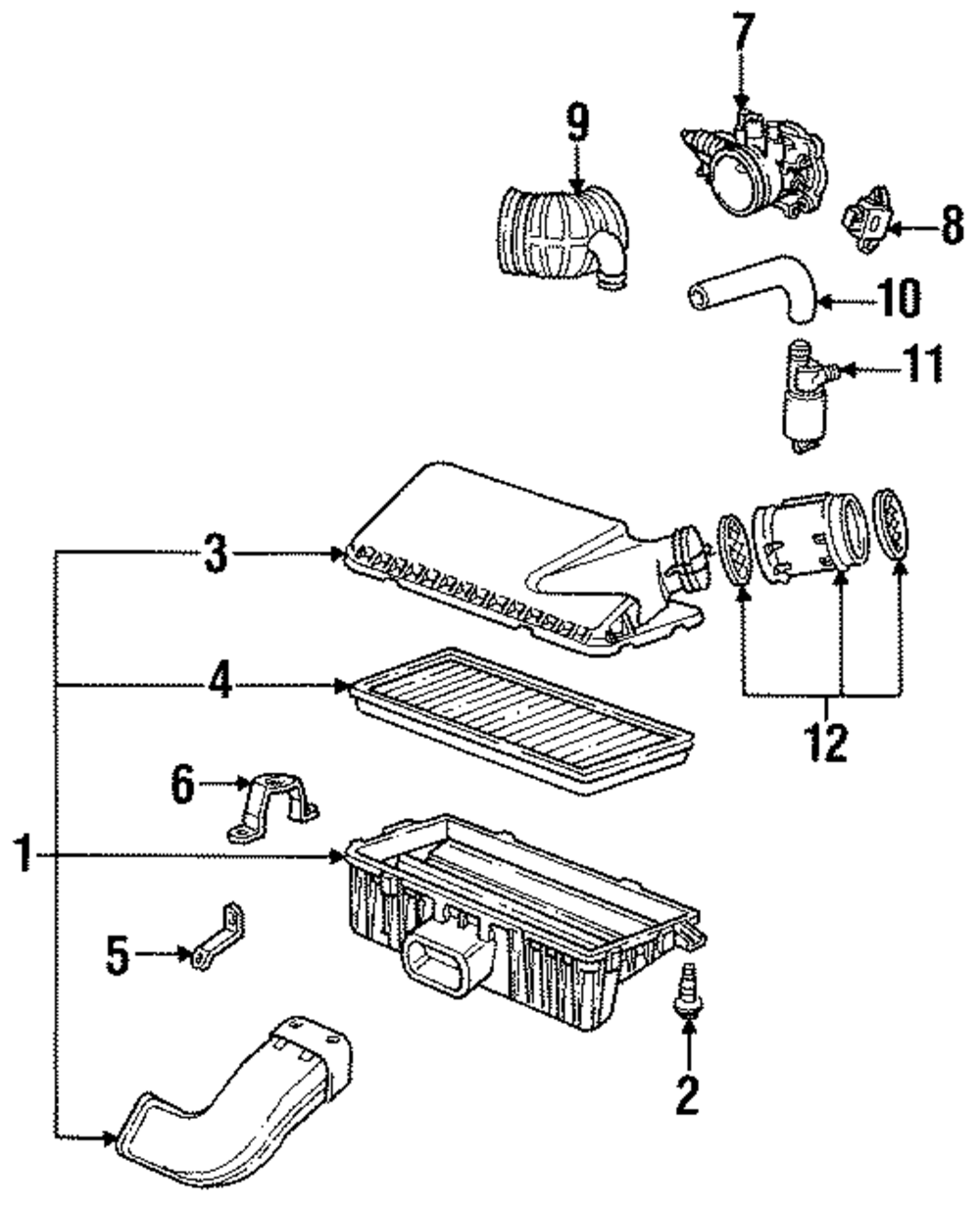 7
9
8
10
11
3
4
12
6
1
5
2