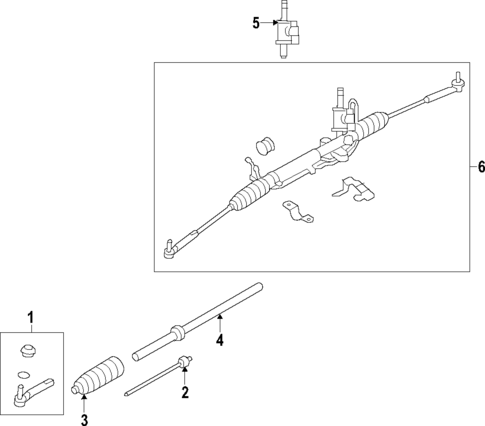 5
6
1
4
2
3