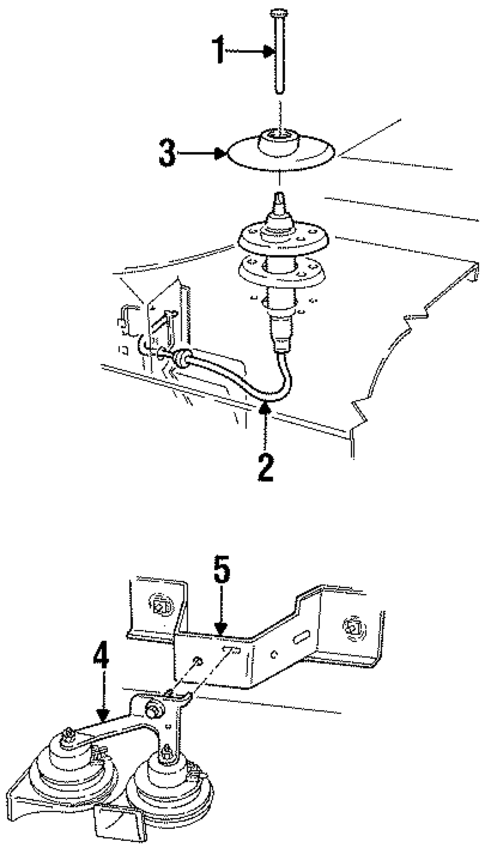 1
3
2
5
4