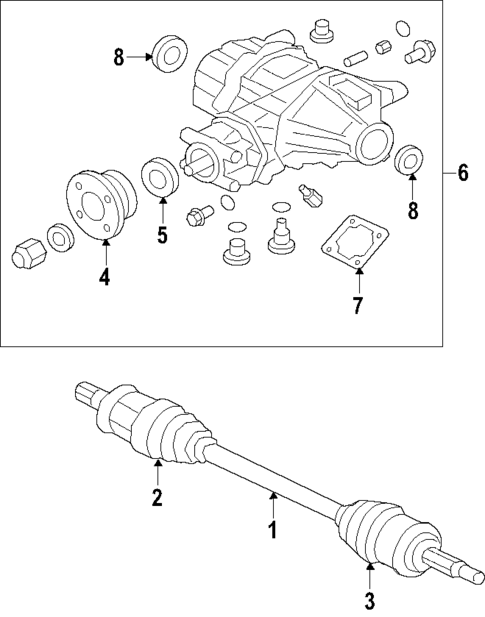 8
6
8
5
4
7
2
1
3