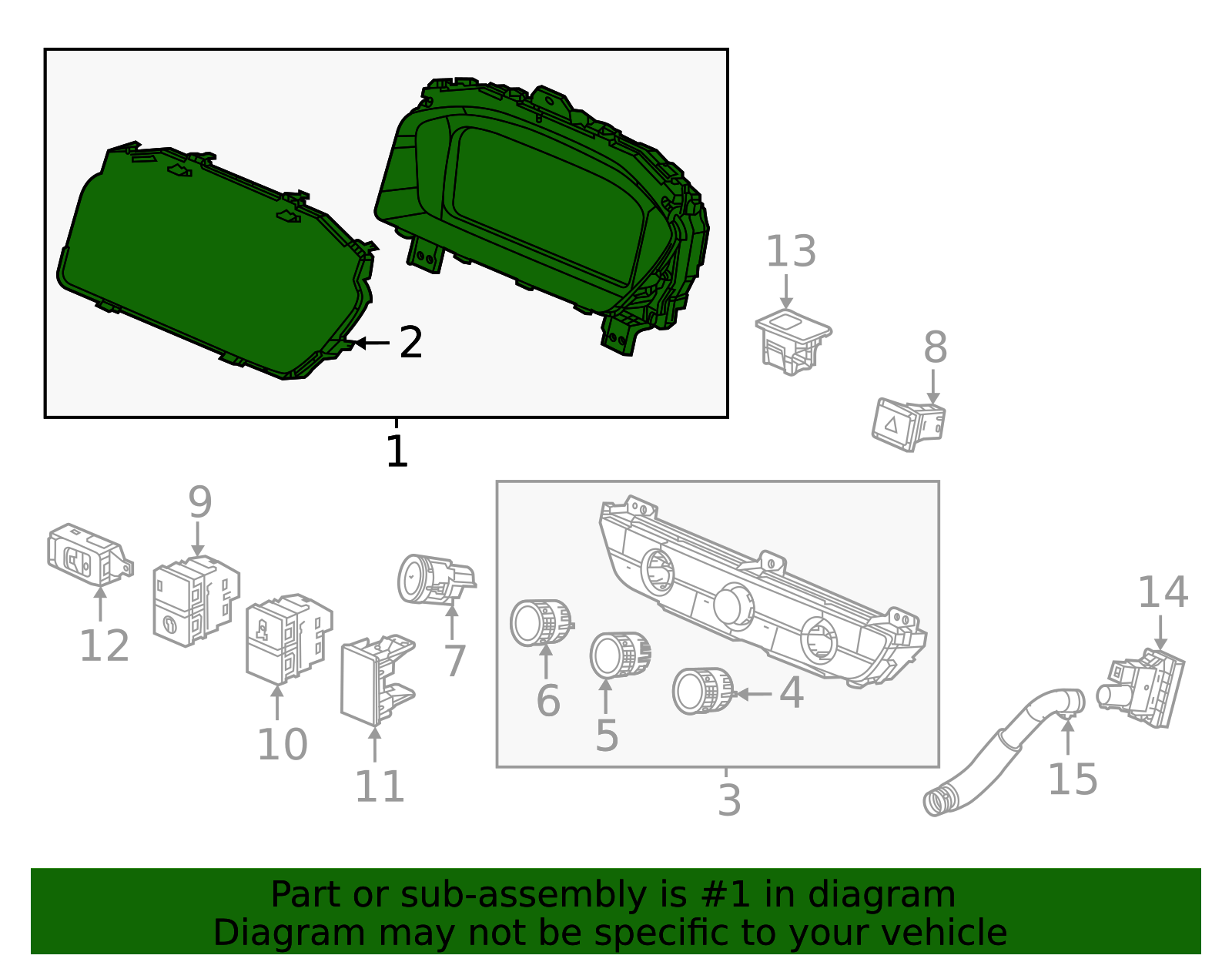 2
1
13
8
9
12
10
11
7
6
5
4
3
14
15

Part or sub-assembly is #1 in diagram
Diagram may not be specific to your vehicle