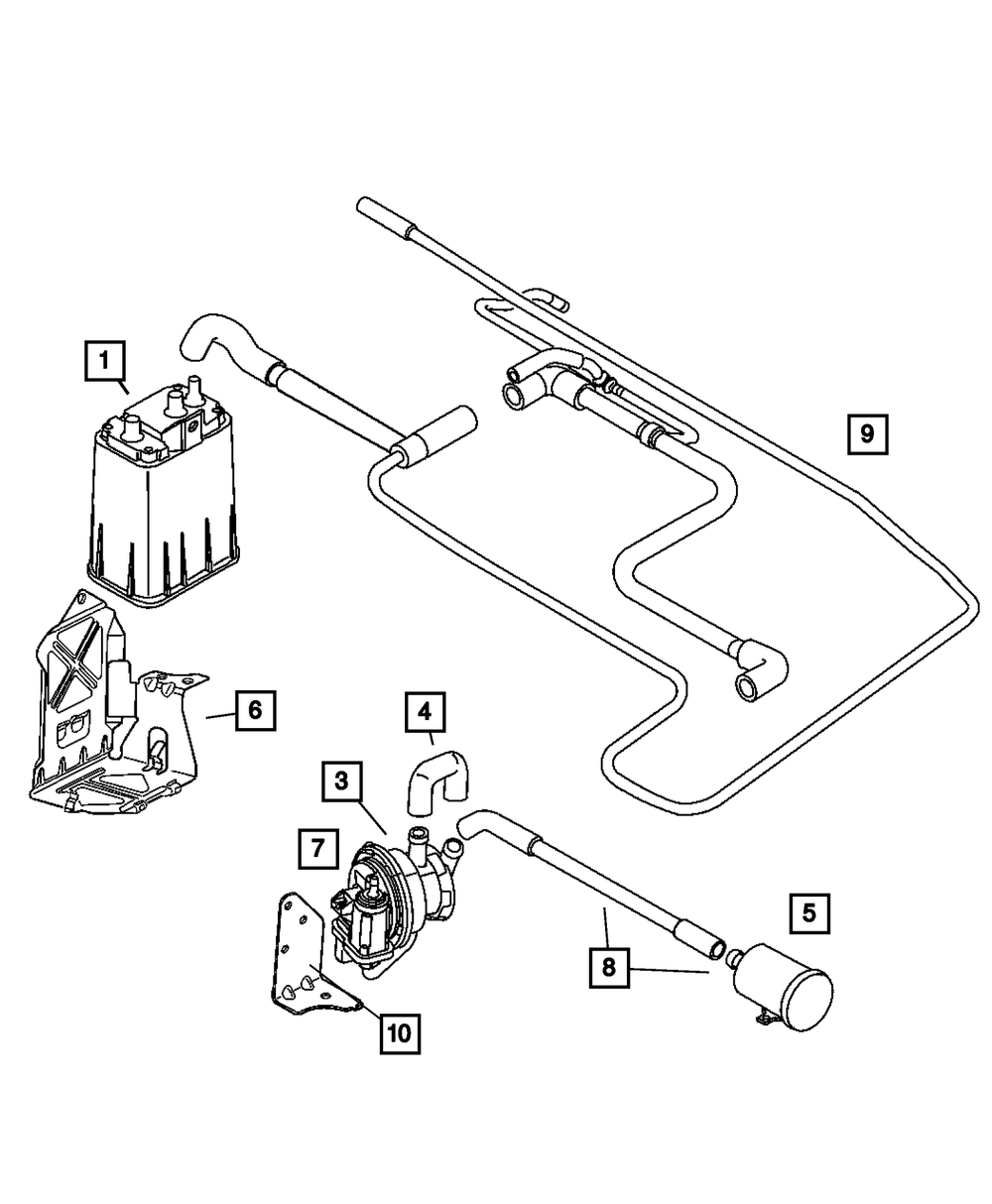 1
9
6
4
3
7
5
8
10