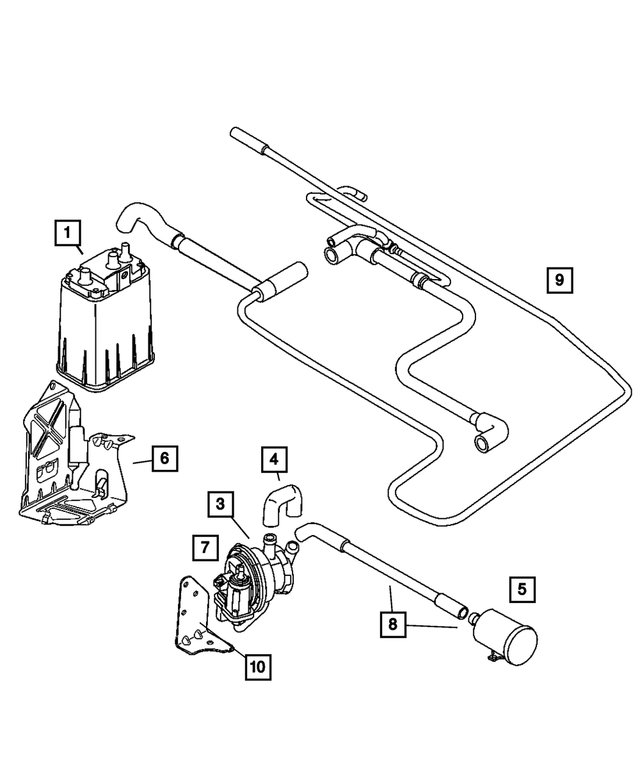 1
9
6
4
3
7
5
8
10