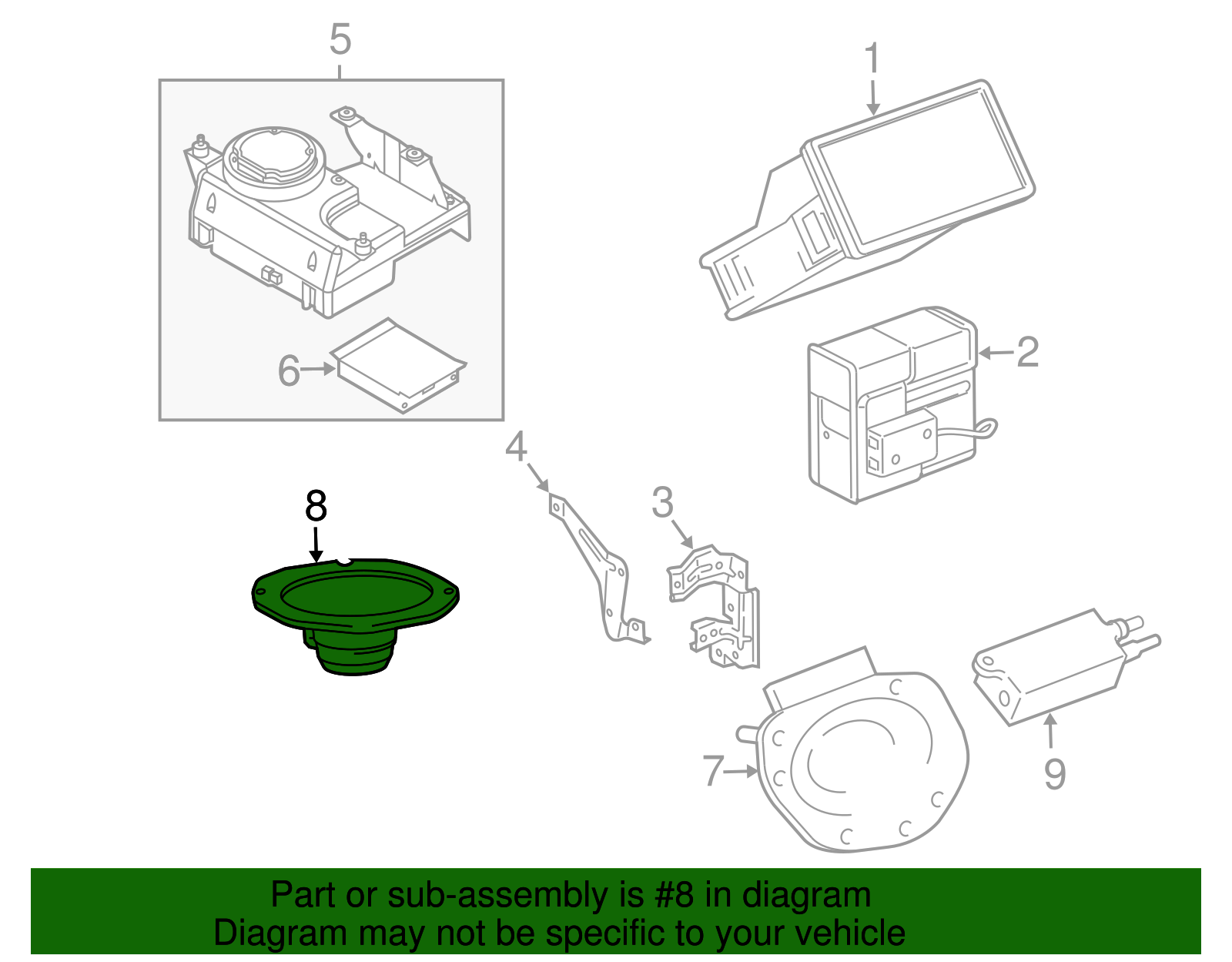 5
1
6
2
4
8
3
7
9

Part or sub-assembly is #8 in diagram
Diagram may not be specific to your vehicle