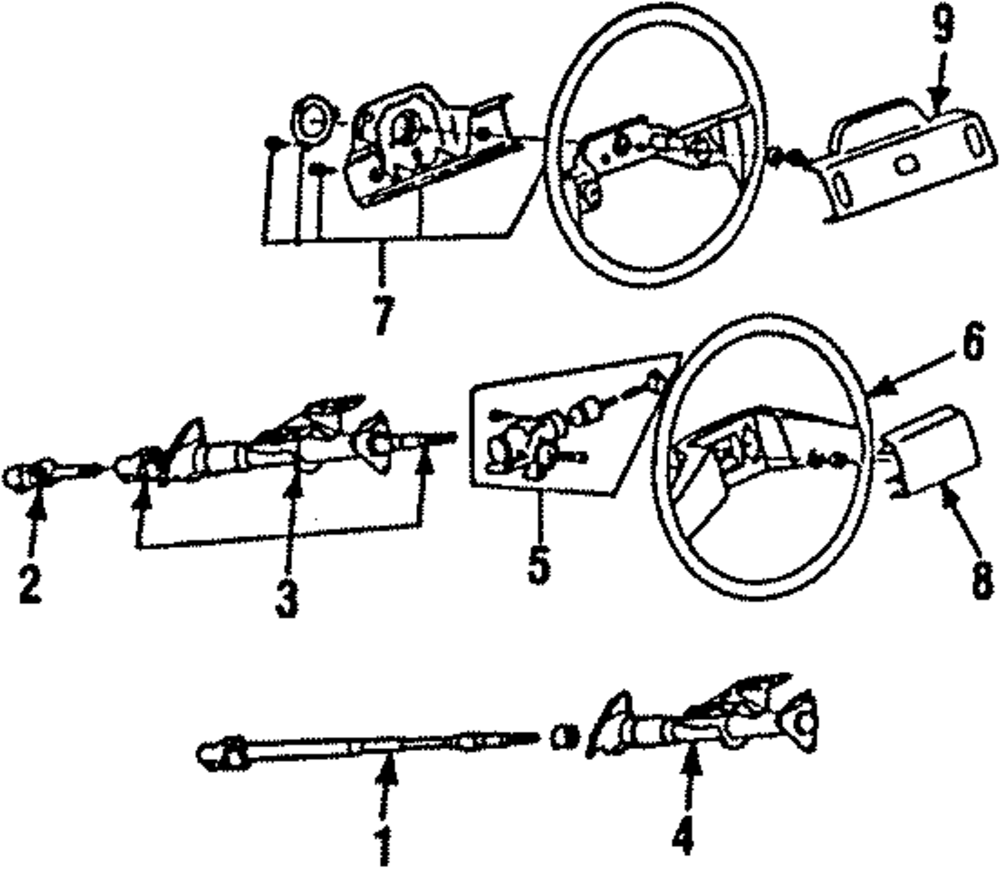 9
7
6
2
3
5
8
1
4