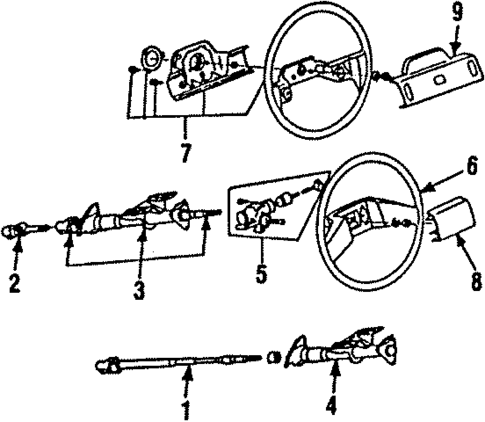 9
7
6
2
3
5
8
1
4