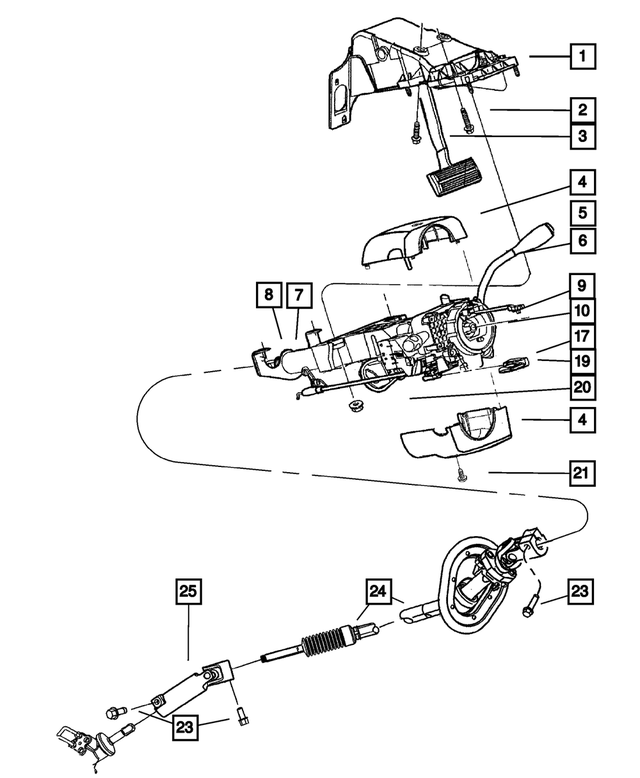 1
2
3
4
5
6
8
7
9
10
17
19
20
4
21
25
24
23
23